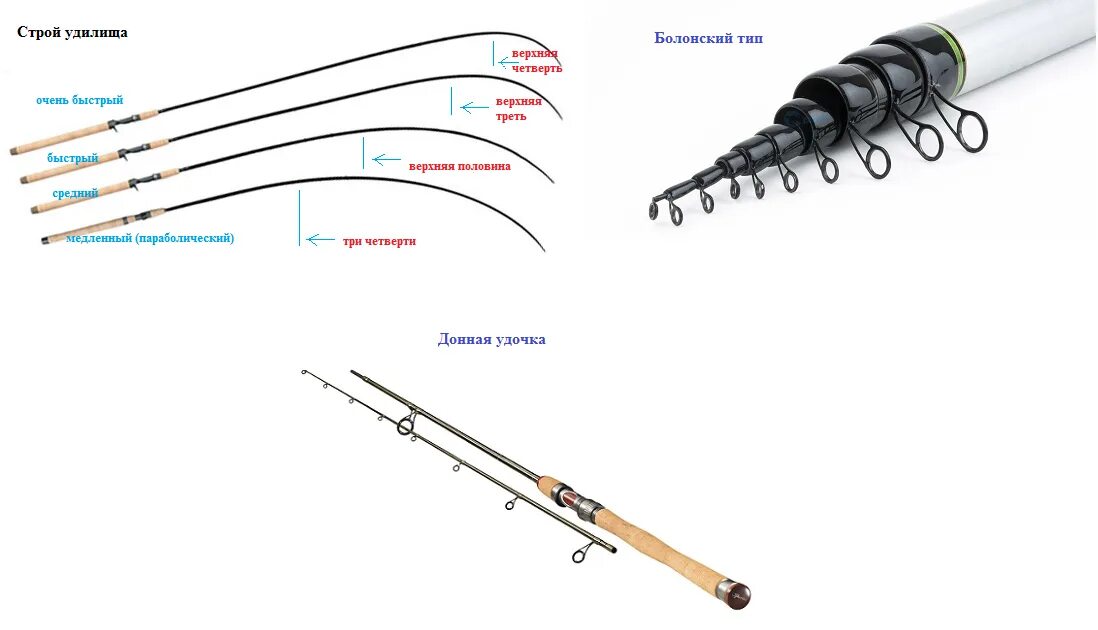 Строй удилища

очень быстрый
быстрый
средний
медленный (параболический)

верхняя четверть
верхняя треть
верхняя половина
три четверти

Болонский тип

Донная удочка