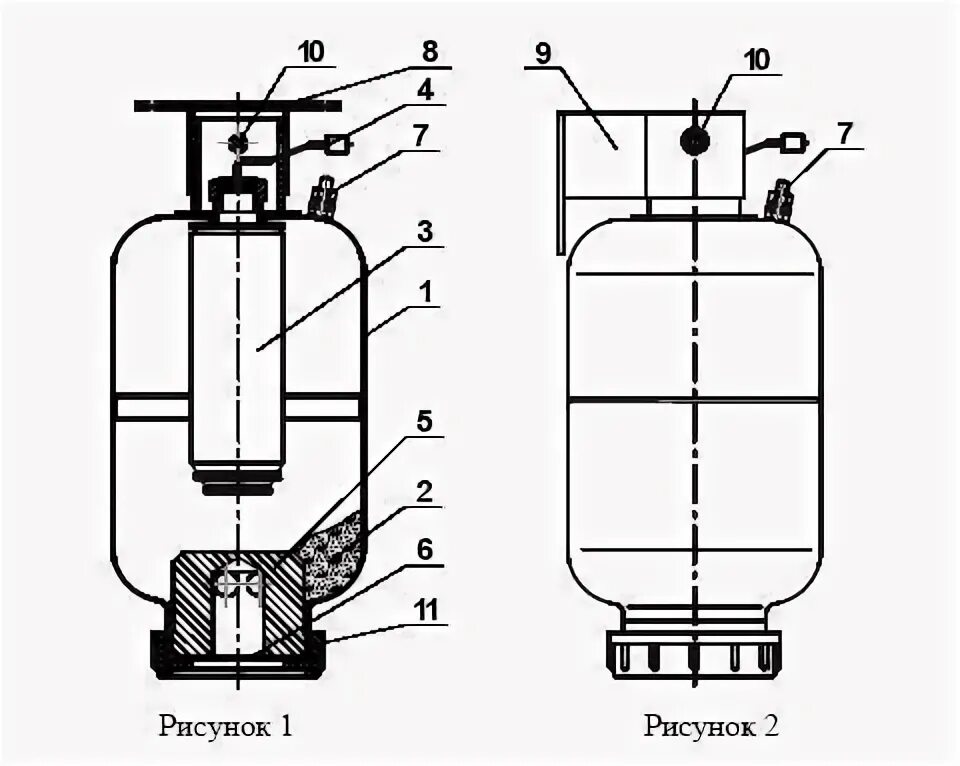 10
8
4
7
3
1
5
2
6
11
Рисунок 1

9
10
7
Рисунок 2