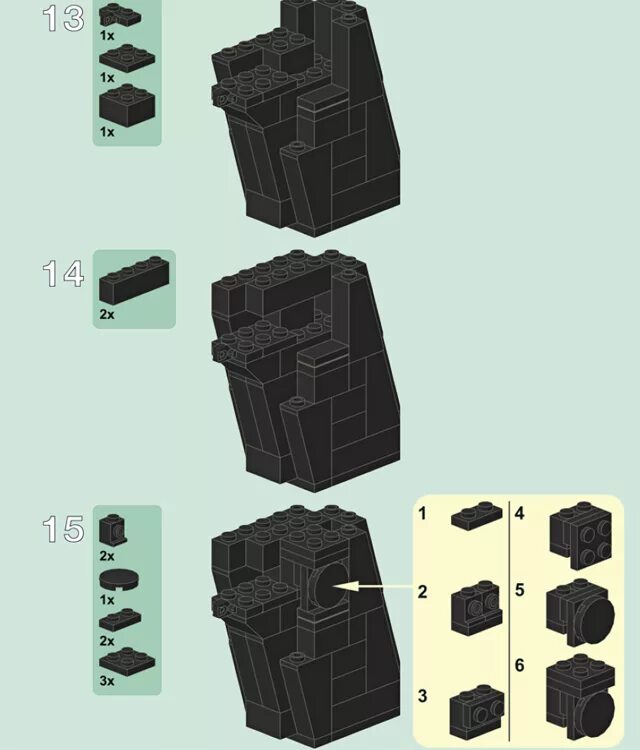 13
1x
1x
1x

14
2x

15
2x
1x
2x
3x

1
2
3
4
5
6