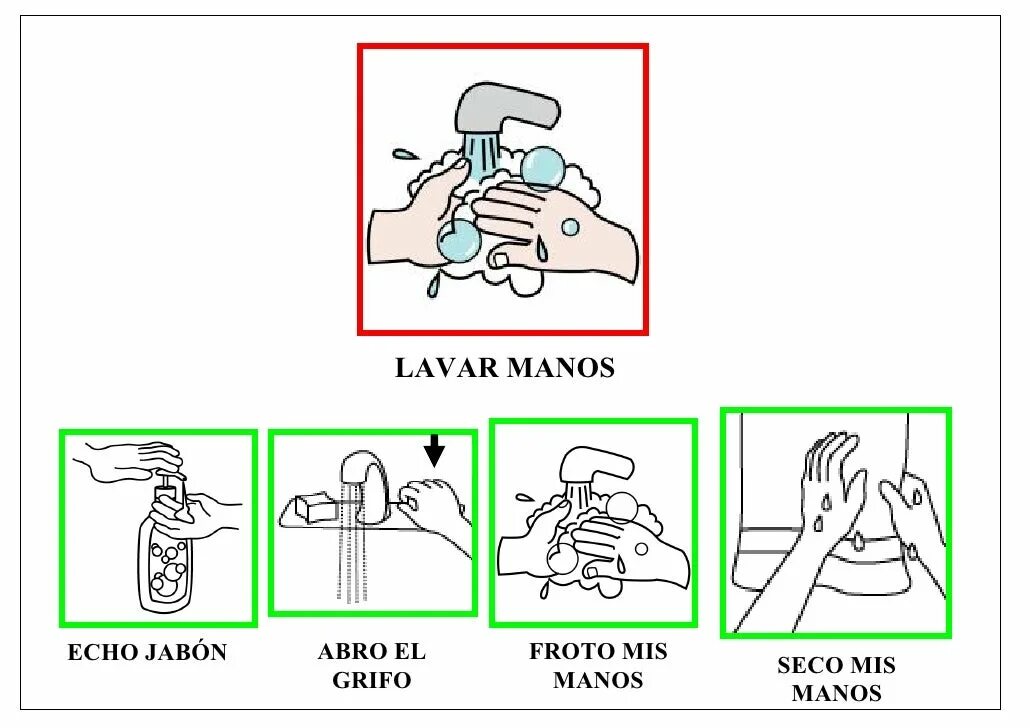 LAVAR MANOS

ECHO JABÓN

ABRO EL GRIFO

FROTO MIS MANOS

SECO MIS MANOS