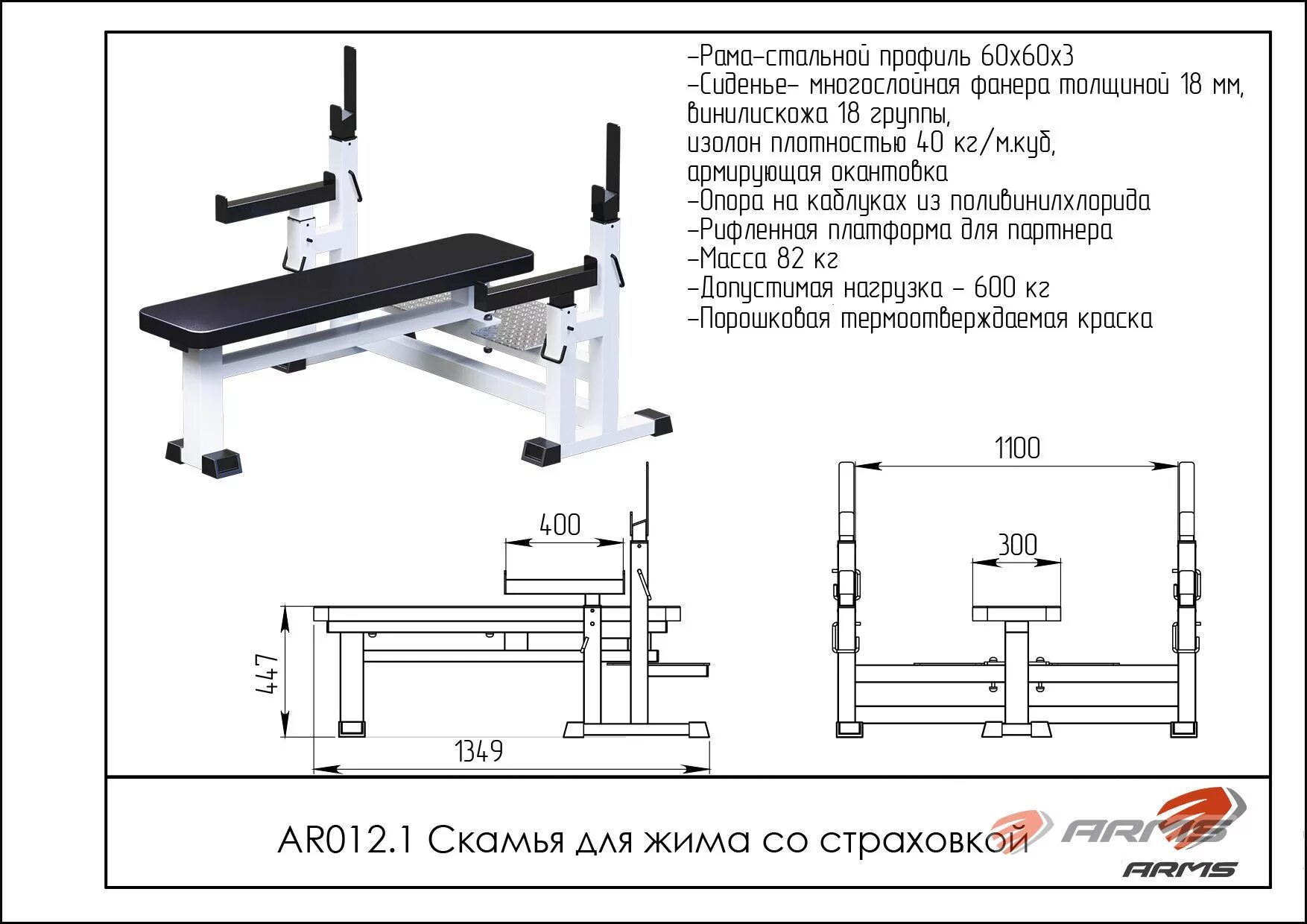 -Рама-стальной профиль 60х60х3
-Сиденье- многослойная фанера толщиной 18 мм, винилискожа 18 группы, изолон плотностью 40 кг/м.куб, армирующая окантовка
-Опора на каблуках из поливинилхлорида
-Рифленная платформа для партнера
-Масса 82 кг
-Допустимая нагрузка - 600 кг
-Порошковая термоотверждаемая краска

400

447

1349

1100

300

AR012.1 Скамья для жима со страховкой

ARMS

ARMS