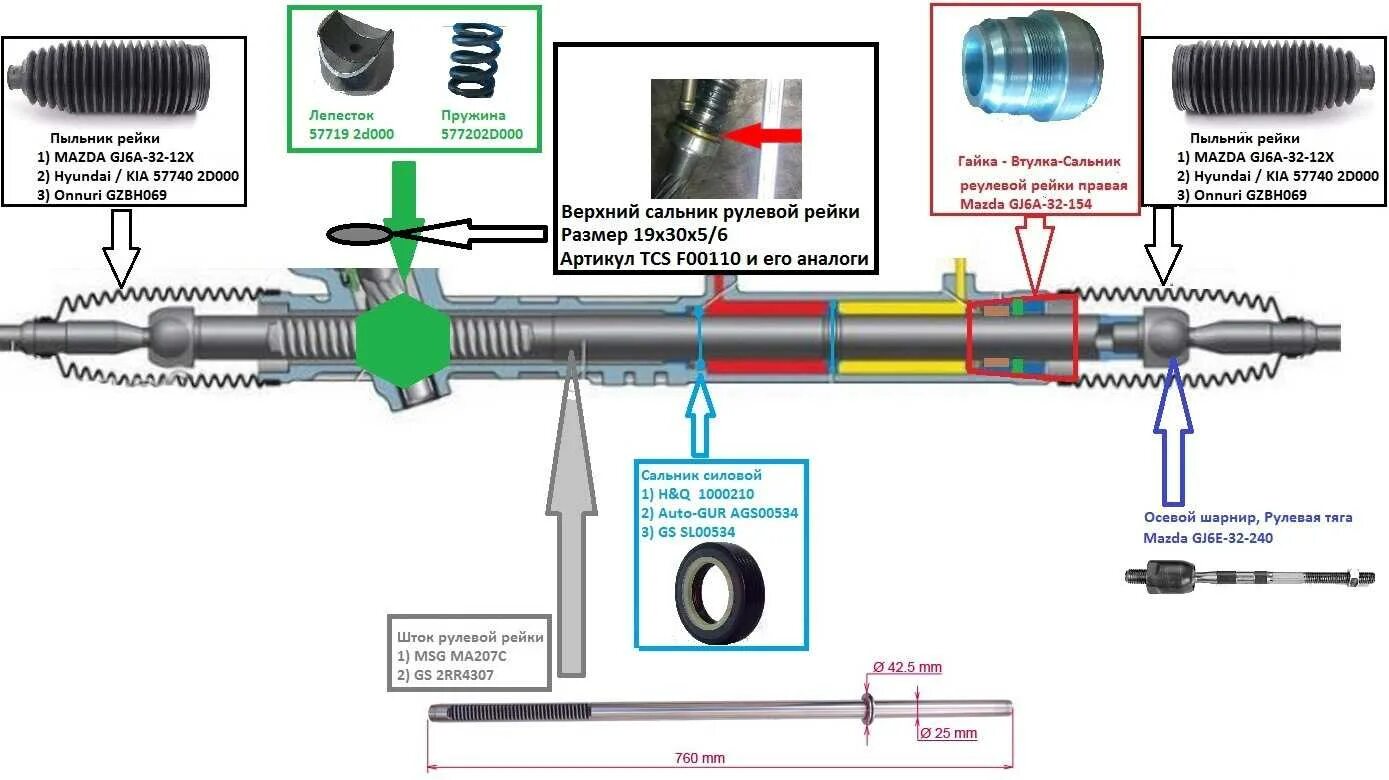 Пыльник рейки
1) MAZDA GJ6A-32-12X
2) Hyundai / KIA 57740 2D000
3) Onnuri GZBH069

Лепесток
57719 2d000

Пружина
577202D000

Верхний сальник рулевой рейки
Размер 19х30х5/6
Артикул TCS F00110 и его аналоги

Гайка - Втулка-Сальник
реулевой рейки правая
Mazda GJ6A-32-154

Пыльник рейки
1) MAZDA GJ6A-32-12X
2) Hyundai / KIA 57740 2D000
3) Onnuri GZBH069

Сальник силовой
1) H&Q 1000210
2) Auto-GUR AGS00534
3) GS SL00534

Осевой шарнир, Рулевая тяга
Mazda GJ6E-32-240

Шток рулевой рейки
1) MSG MA207C
2) GS 2RR4307

Ø 42.5 mm
Ø 25 mm
760 mm