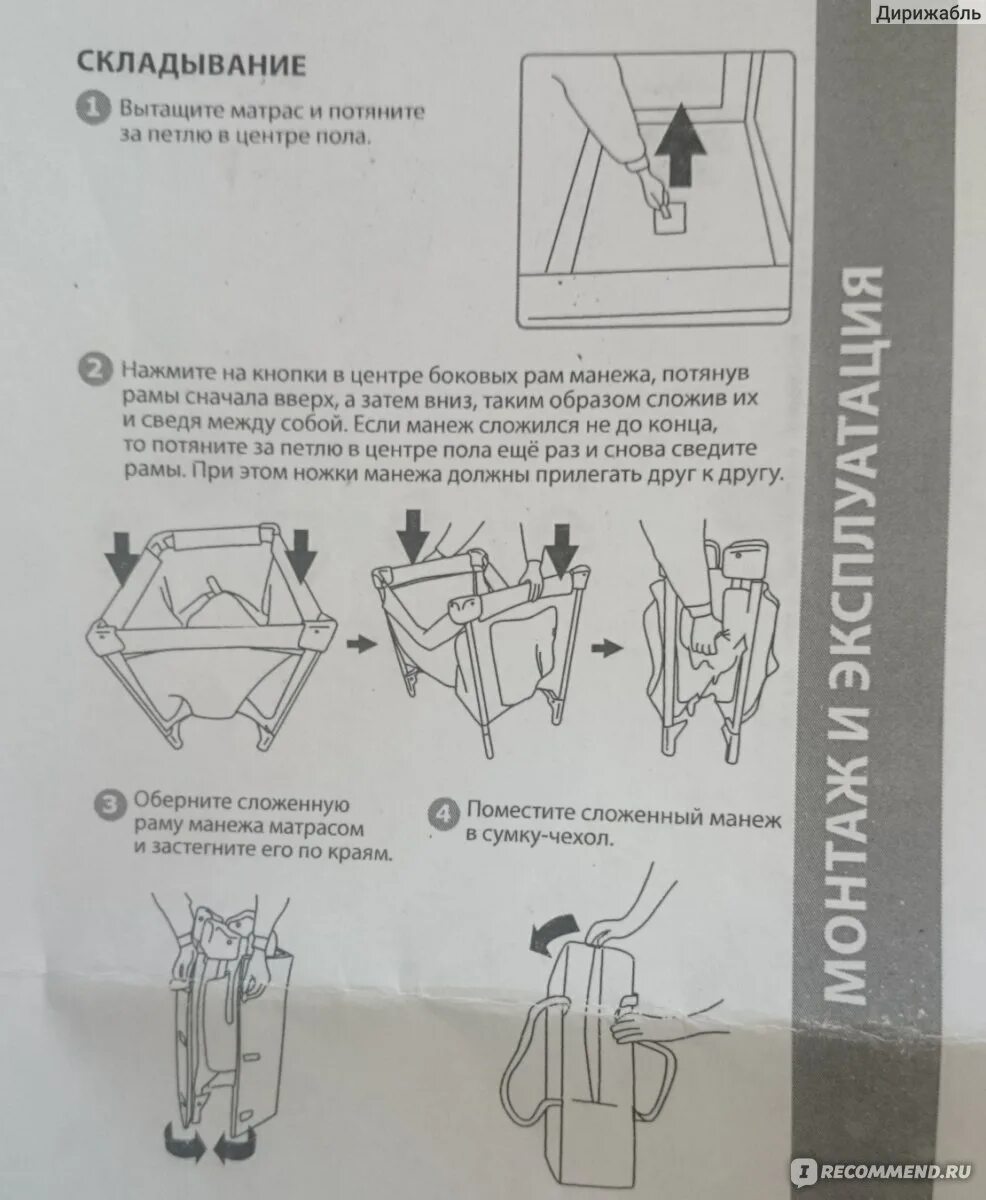 Дирижабль

СКЛАДЫВАНИЕ

1 Вытащите матрас и потяните за петлю в центре пола.

2 Нажмите на кнопки в центре боковых рам манежа, потянув рамы сначала вверх, а затем вниз, таким образом сложив их и сведя между собой. Если манеж сложился не до конца, то потяните за петлю в центре пола ещё раз и снова сведите рамы. При этом ножки манежа должны прилегать друг к другу.

3 Оберните сложенную раму манежа матрасом и застегните его по краям.

4 Поместите сложенный манеж в сумку-чехол.

МОНТАЖ И ЭКСПЛУАТАЦИЯ

RECOMMEND.RU