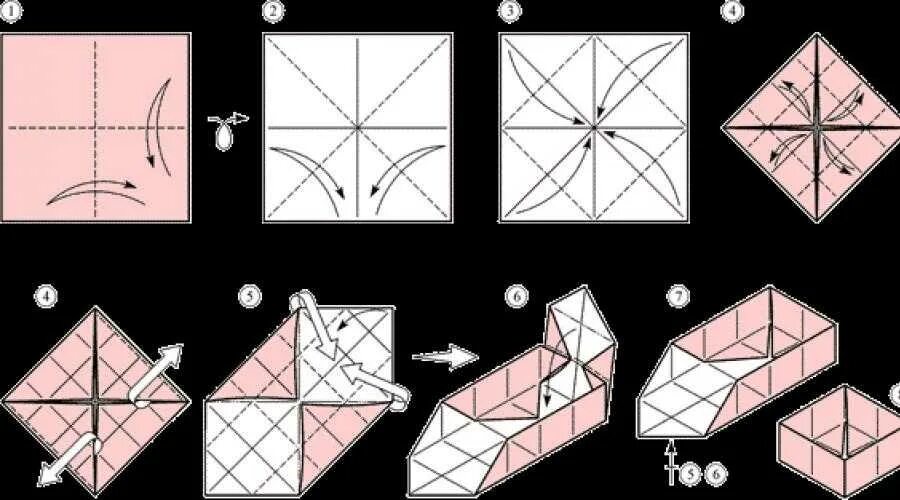 1
2
3
4
4
5
6
7
5 6