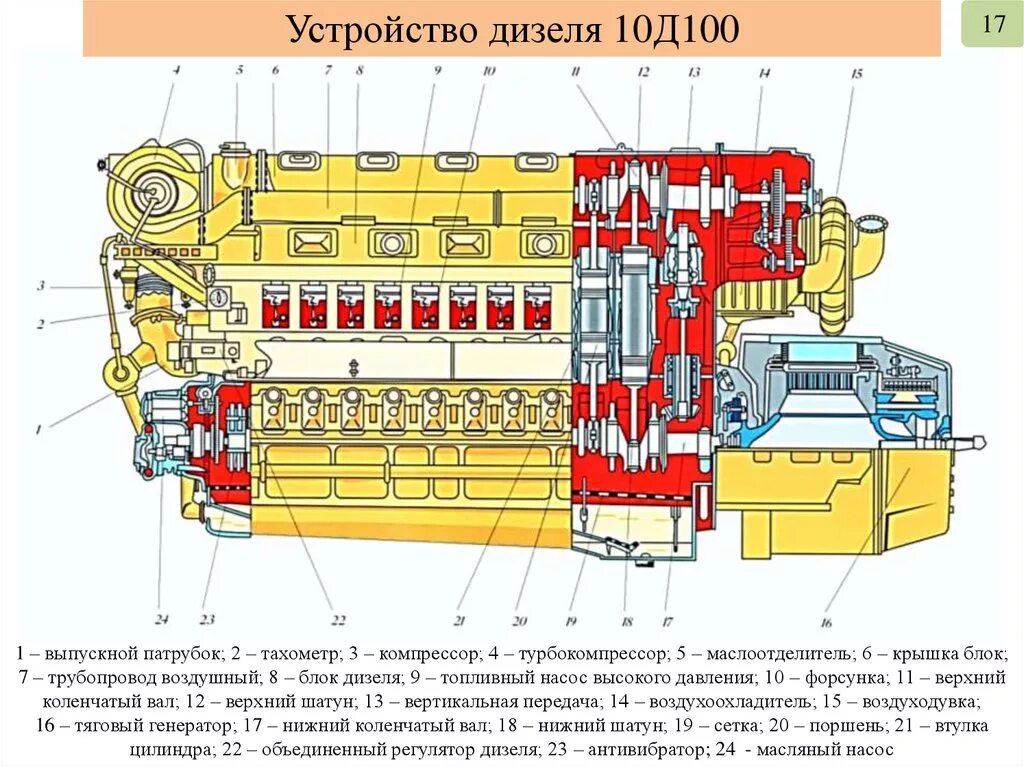 Устройство дизеля 10Д100

17

4 5 6 7 8 9 10 11 12 13 14 15

3
2
1

24 23 22 21 20 19 18 17 16

1 – выпускной патрубок; 2 – тахометр; 3 – компрессор; 4 – турбокомпрессор; 5 – маслоотделитель; 6 – крышка блок; 7 – трубопровод воздушный; 8 – блок дизеля; 9 – топливный насос высокого давления; 10 – форсунка; 11 – верхний коленчатый вал; 12 – верхний шатун; 13 – вертикальная передача; 14 – воздухоохладитель; 15 – воздуходувка; 16 – тяговый генератор; 17 – нижний коленчатый вал; 18 – нижний шатун; 19 – сетка; 20 – поршень; 21 – втулка цилиндра; 22 – объединенный регулятор дизеля; 23 – антивибратор; 24 - масляный насос