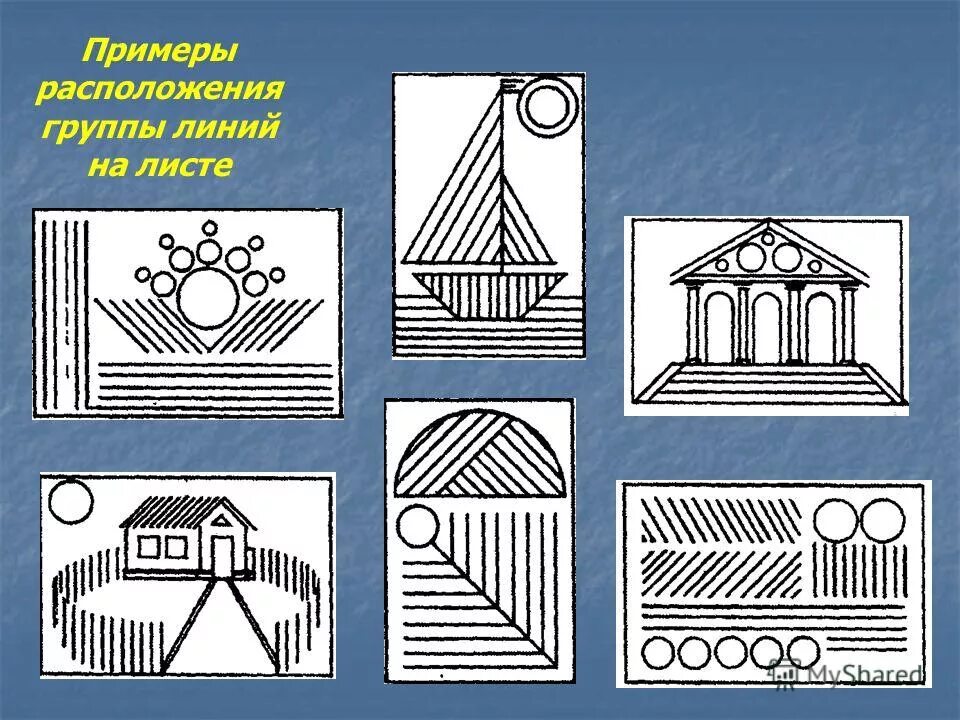 Примеры расположения группы линий на листе

MyShared