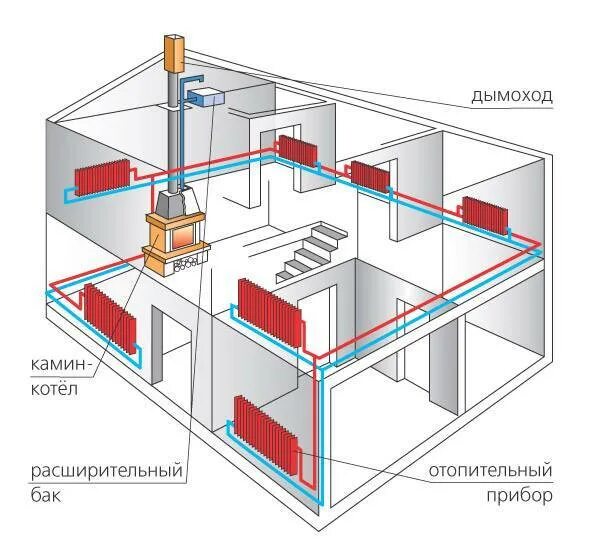 дымоход

камин-котёл

расширительный бак

отопительный прибор