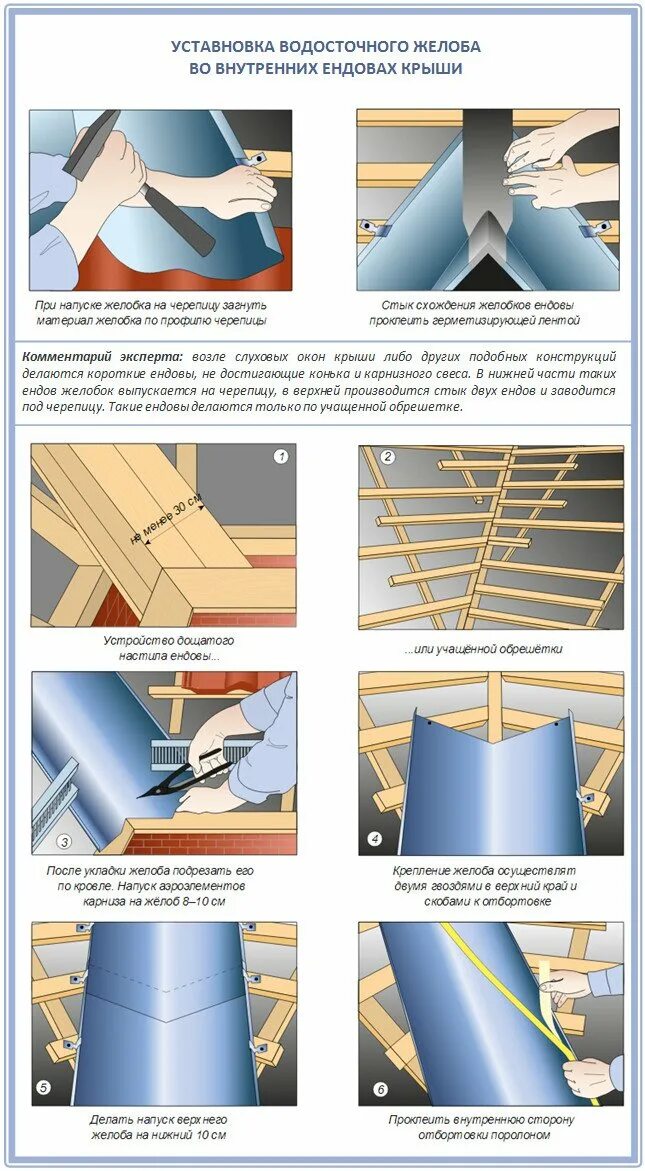 УСТАВНОВКА ВОДОСТОЧНОГО ЖЕЛОБА
ВО ВНУТРЕННИХ ЕНДОВАХ КРЫШИ

При напуске желобка на черепицу загнуть материал желобка по профилю черепицы

Стык схождения желобков ендовы проклеить герметизирующей лентой

Комментарий эксперта: возле слуховых окон крыши либо других подобных конструкций делаются короткие ендовы, не достигающие конька и карнизного свеса. В нижней части таких ендов желобок выпускается на черепицу, в верхней производится стык двух ендов и заводится под черепицу. Такие ендовы делаются только по учащенной обрешетке.

1

не менее 30 см

Устройство дощатого настила ендовы...

2

...или учащённой обрешётки

3

После укладки желоба подрезать его по кровле. Напуск аэроэлементов карниза на жёлоб 8–10 см

4

Крепление желоба осуществлят двумя гвоздями в верхний край и скобами к отбортовке

5

Делать напуск верхнего желоба на нижний 10 см

6

Проклеить внутреннюю сторону отбортовки поролоном