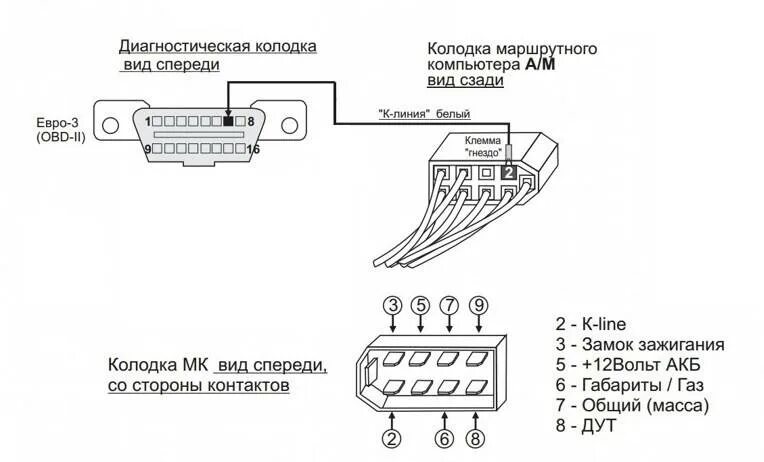 Диагностическая колодка
вид спереди

Колодка маршрутного компьютера А/М
вид сзади

Евро-3
(OBD-II)

1
8
9
16

"К-линия" белый

Клемма
"гнездо"
2

3
5
7
9

Колодка МК вид спереди,
со стороны контактов

2
6
8

2 - K-line
3 - Замок зажигания
5 - +12Вольт АКБ
6 - Габариты / Газ
7 - Общий (масса)
8 - ДУТ