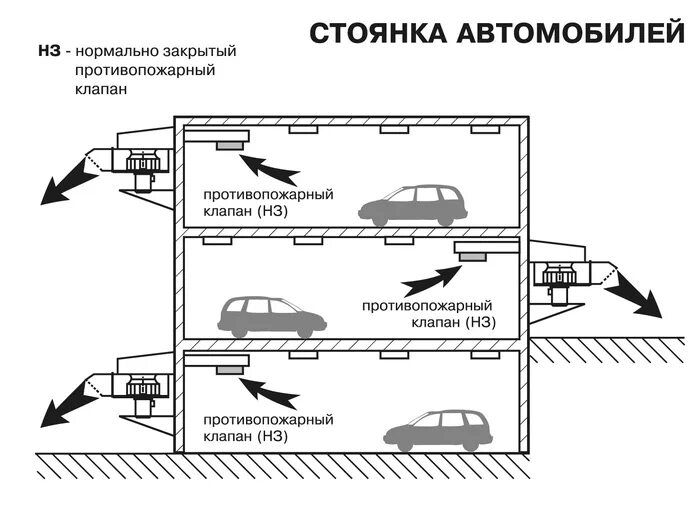 СТОЯНКА АВТОМОБИЛЕЙ

НЗ - нормально закрытый противопожарный клапан

противопожарный клапан (НЗ)

противопожарный клапан (НЗ)

противопожарный клапан (НЗ)