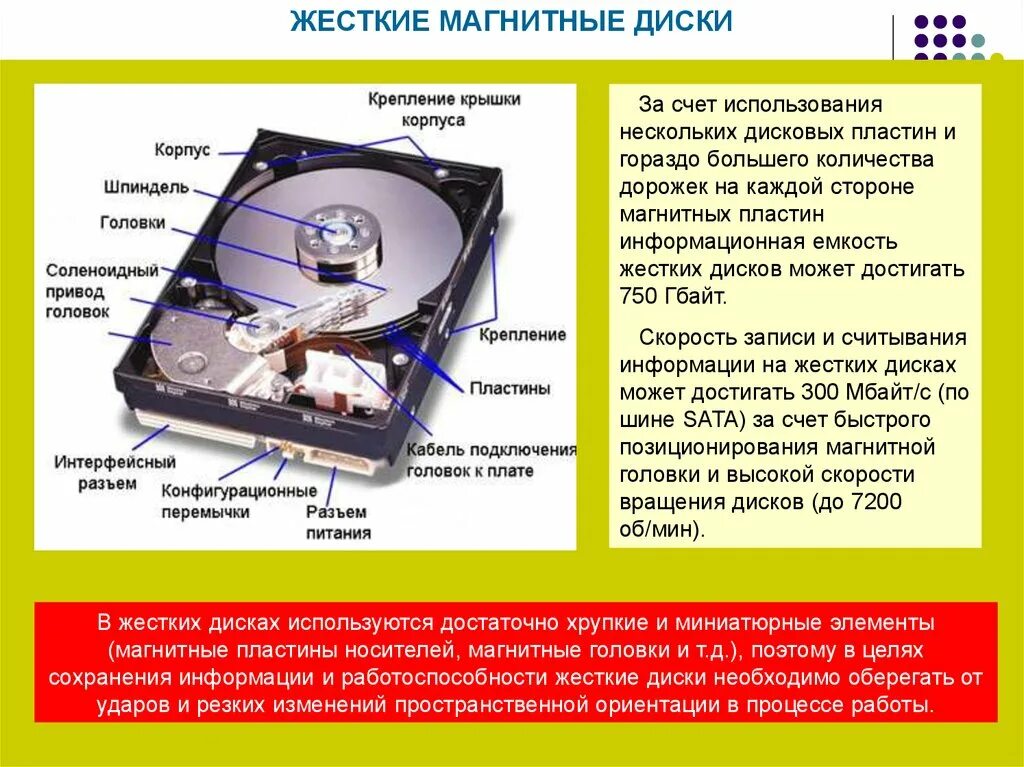 ЖЕСТКИЕ МАГНИТНЫЕ ДИСКИ

Крепление крышки корпуса

Корпус

Шпиндель

Головки

Соленоидный привод головок

Крепление

Пластины

Кабель подключения головок к плате

Интерфейсный разъем

Конфигурационные перемычки

Разъем питания

За счет использования нескольких дисковых пластин и гораздо большего количества дорожек на каждой стороне магнитных пластин информационная емкость жестких дисков может достигать 750 Гбайт.

Скорость записи и считывания информации на жестких дисках может достигать 300 Мбайт/с (по шине SATA) за счет быстрого позиционирования магнитной головки и высокой скорости вращения дисков (до 7200 об/мин).

В жестких дисках используются достаточно хрупкие и миниатюрные элементы (магнитные пластины носителей, магнитные головки и т.д.), поэтому в целях сохранения информации и работоспособности жесткие диски необходимо оберегать от ударов и резких изменений пространственной ориентации в процессе работы.