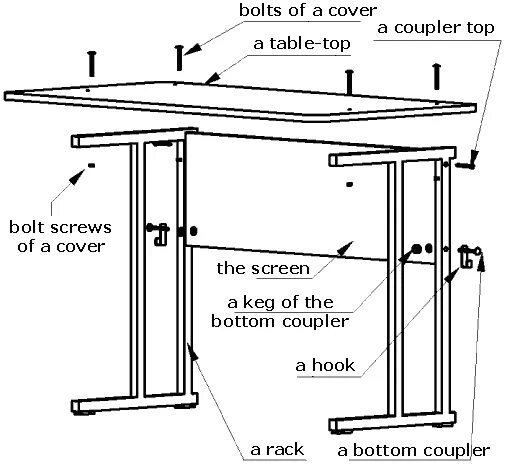 bolts of a cover
a coupler top
a table-top
bolt screws of a cover
the screen
a keg of the bottom coupler
a hook
a rack
a bottom coupler