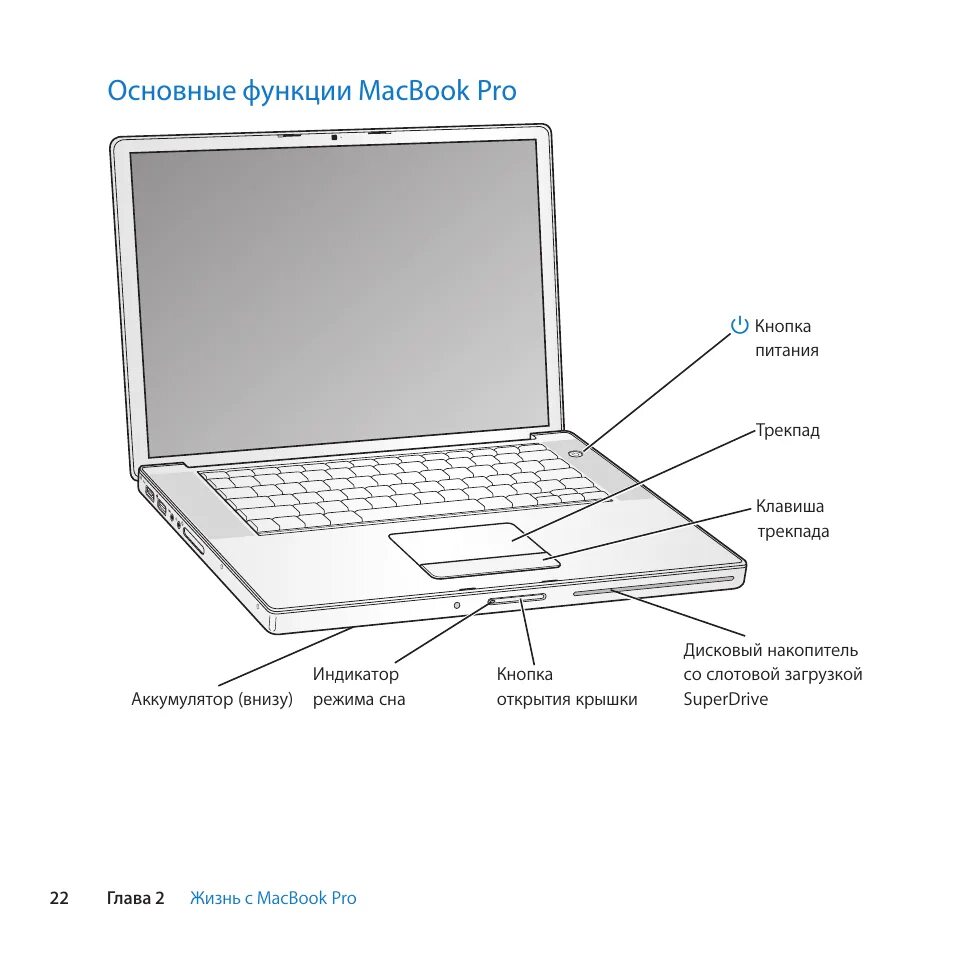 Основные функции MacBook Pro

Кнопка питания

Трекпад

Клавиша трекпада

Аккумулятор (внизу)

Индикатор режима сна

Кнопка открытия крышки

Дисковый накопитель со слотовой загрузкой SuperDrive

22 Глава 2 Жизнь с MacBook Pro