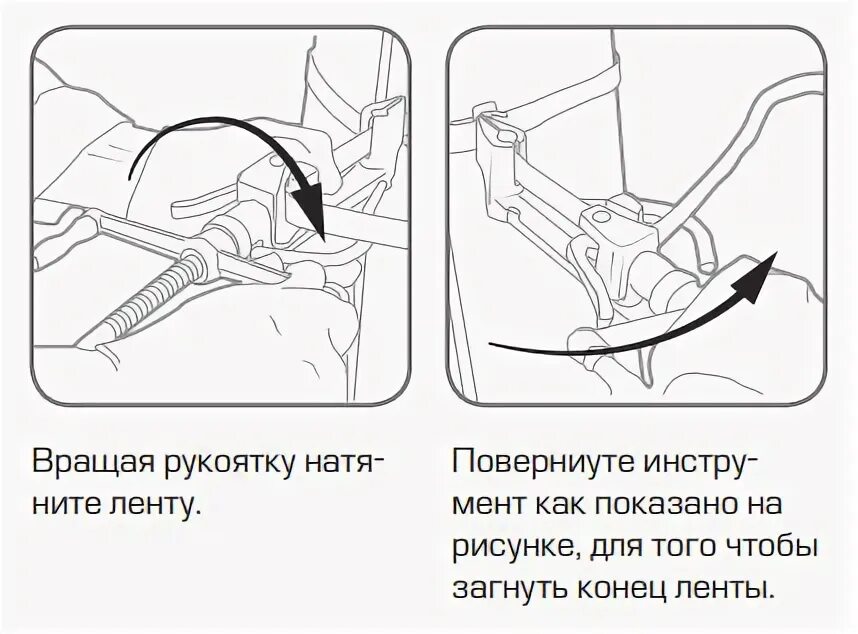 Вращая рукоятку натяните ленту.

Поверниуте инструмент как показано на рисунке, для того чтобы загнуть конец ленты.