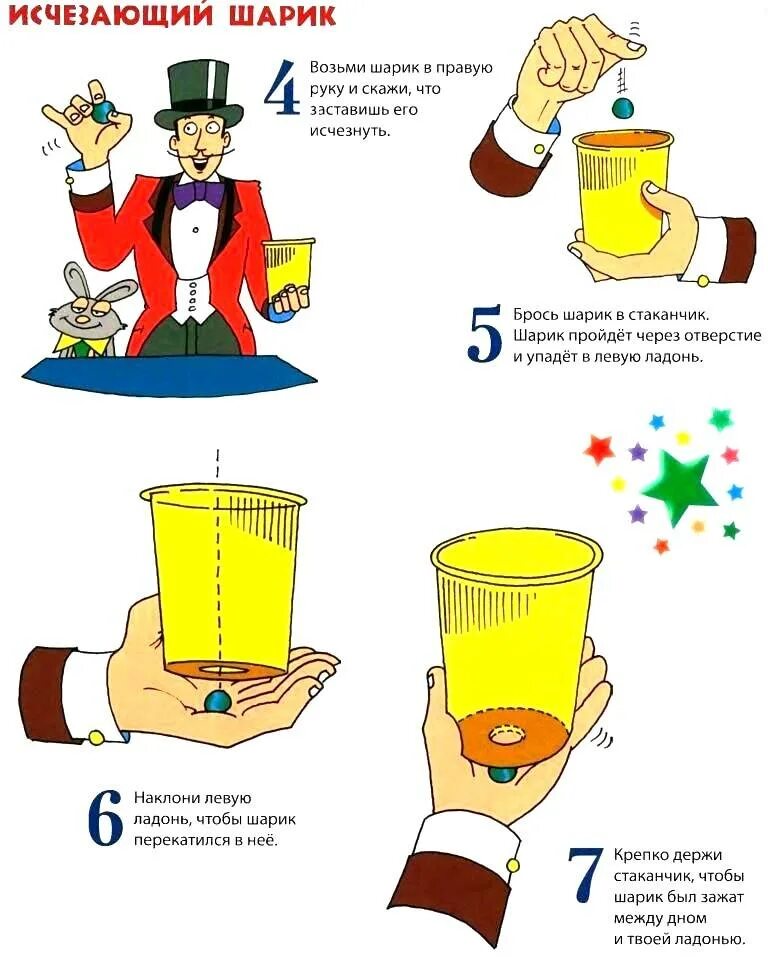 ИСЧЕЗАЮЩИЙ ШАРИК

4 Возьми шарик в правую руку и скажи, что заставишь его исчезнуть.

5 Брось шарик в стаканчик. Шарик пройдёт через отверстие и упадёт в левую ладонь.

6 Наклони левую ладонь, чтобы шарик перекатился в неё.

7 Крепко держи стаканчик, чтобы шарик был зажат между дном и твоей ладонью.