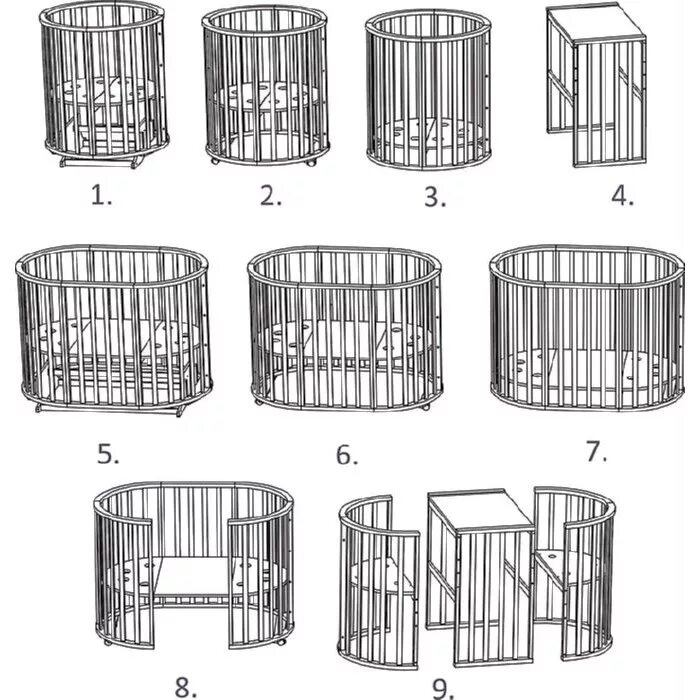 1.
2.
3.
4.
5.
6.
7.
8.
9.