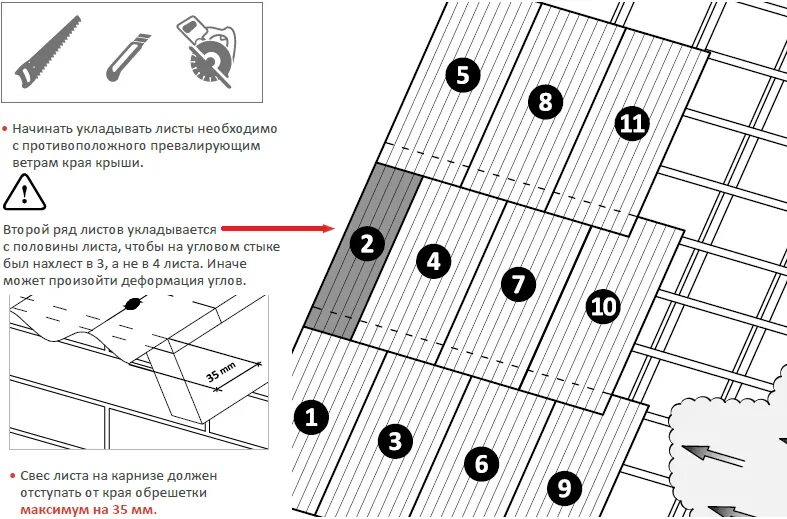 • Начинать укладывать листы необходимо с противоположного превалирующим ветрам края крыши.

!

Второй ряд листов укладывается с половины листа, чтобы на угловом стыке был нахлест в 3, а не в 4 листа. Иначе может произойти деформация углов.

35 mm

• Свес листа на карнизе должен отступать от края обрешетки максимум на 35 мм.

5
8
11
2
4
7
10
1
3
6
9