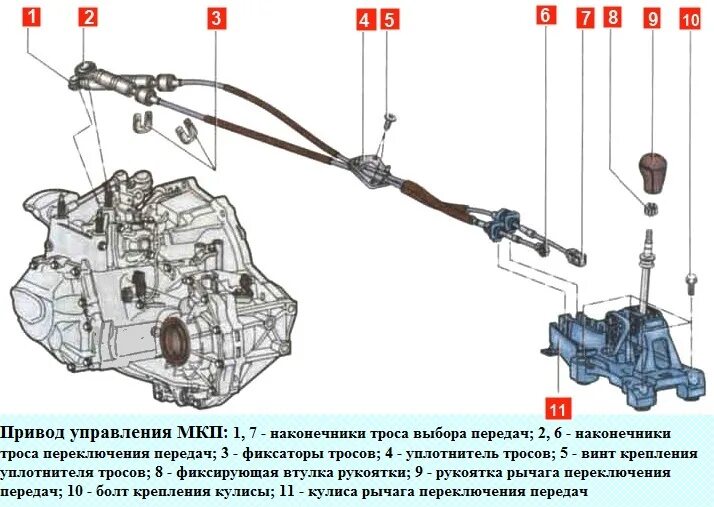 1
2
3
4
5
6
7
8
9
10
11

Привод управления МКП: 1, 7 - наконечники троса выбора передач; 2, 6 - наконечники троса переключения передач; 3 - фиксаторы тросов; 4 - уплотнитель тросов; 5 - винт крепления уплотнителя тросов; 8 - фиксирующая втулка рукоятки; 9 - рукоятка рычага переключения передач; 10 - болт крепления кулисы; 11 - кулиса рычага переключения передач