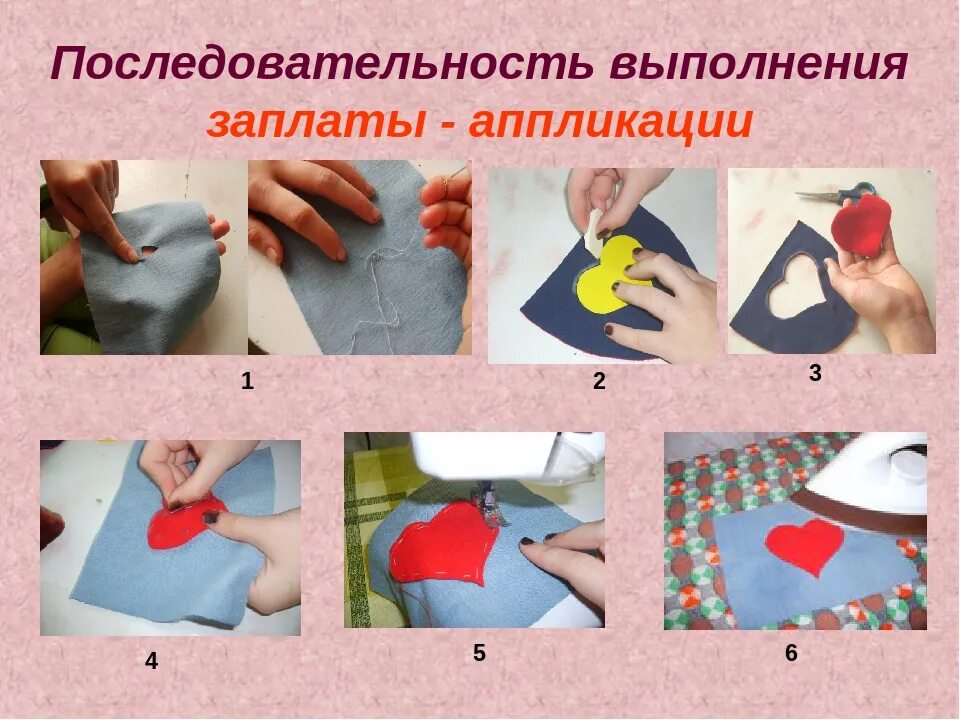 Последовательность выполнения
заплаты - аппликации

1

2

3

4

5

6