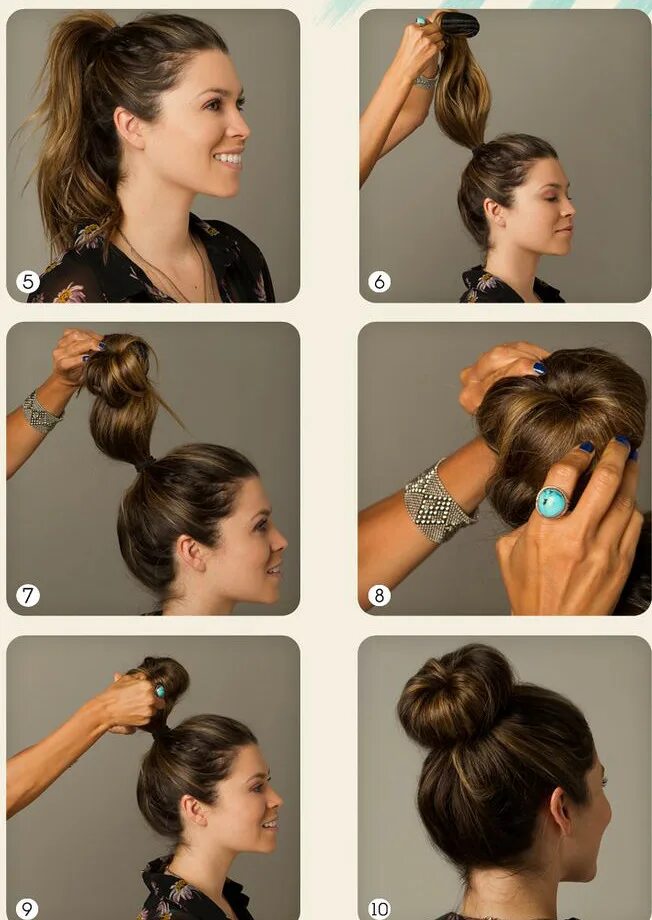 5
6
7
8
9
10