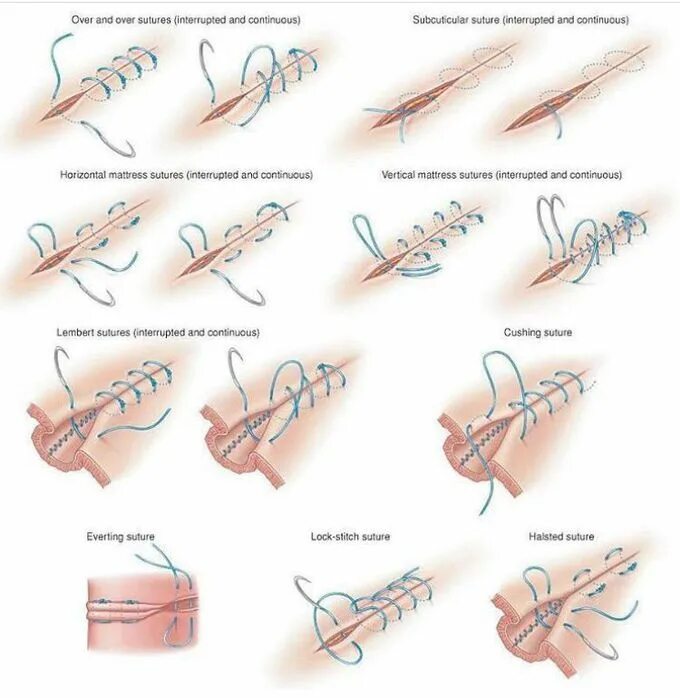 Over and over sutures (interrupted and continuous)

Subcuticular suture (interrupted and continuous)

Horizontal mattress sutures (interrupted and continuous)

Vertical mattress sutures (interrupted and continuous)

Lembert sutures (interrupted and continuous)

Cushing suture

Everting suture

Lock-stitch suture

Halsted suture