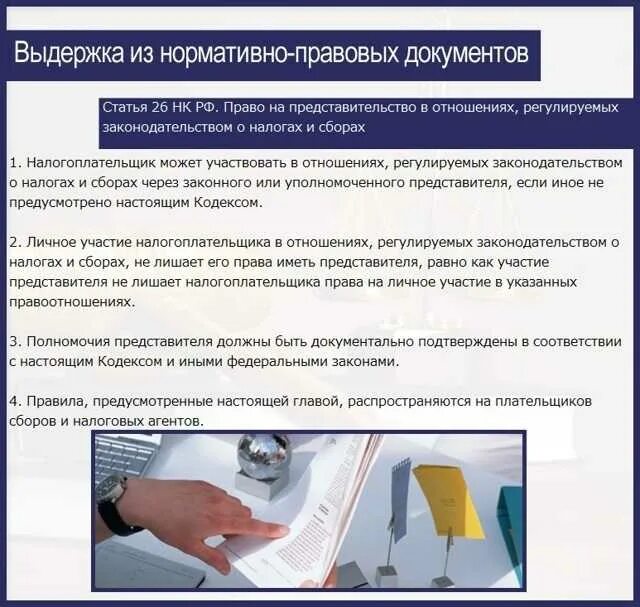 Выдержка из нормативно-правовых документов

Статья 26 НК РФ. Право на представительство в отношениях, регулируемых законодательством о налогах и сборах

1. Налогоплательщик может участвовать в отношениях, регулируемых законодательством о налогах и сборах через законного или уполномоченного представителя, если иное не предусмотрено настоящим Кодексом.

2. Личное участие налогоплательщика в отношениях, регулируемых законодательством о налогах и сборах, не лишает его права иметь представителя, равно как участие представителя не лишает налогоплательщика права на личное участие в указанных правоотношениях.

3. Полномочия представителя должны быть документально подтверждены в соответствии с настоящим Кодексом и иными федеральными законами.

4. Правила, предусмотренные настоящей главой, распространяются на плательщиков сборов и налоговых агентов.