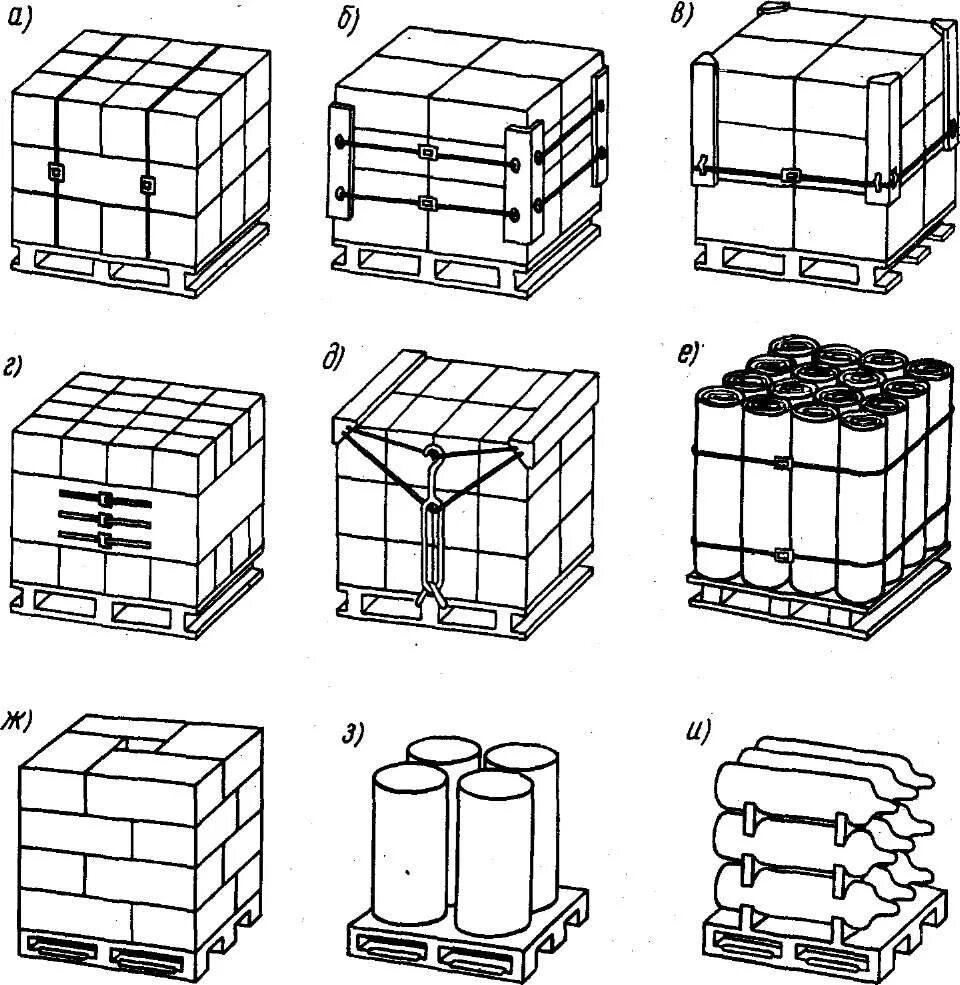 а)

б)

в)

г)

д)

е)

ж)

з)

и)