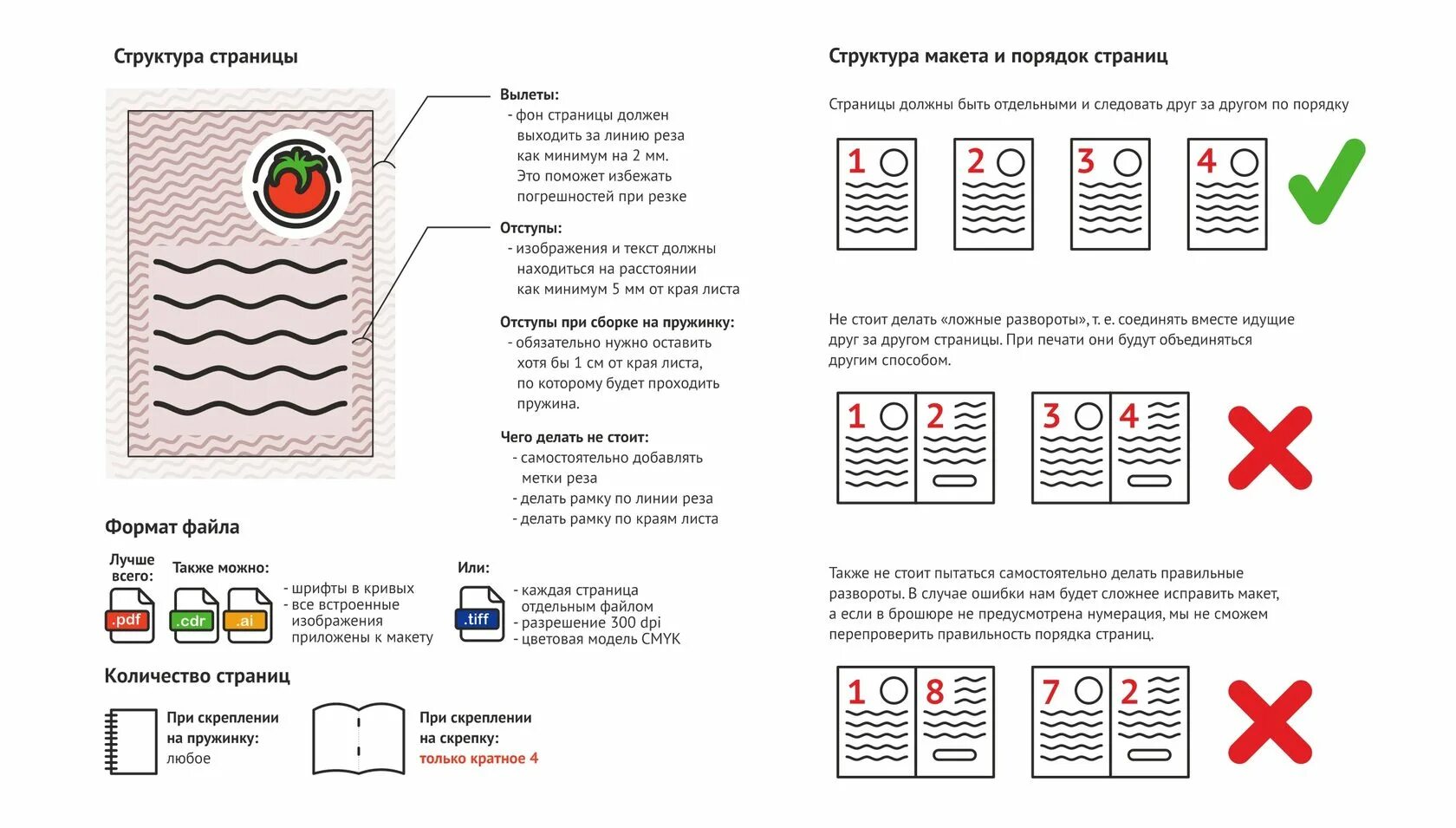 Структура страницы

Вылеты:
- фон страницы должен выходить за линию реза как минимум на 2 мм. Это поможет избежать погрешностей при резке

Отступы:
- изображения и текст должны находиться на расстоянии как минимум 5 мм от края листа

Отступы при сборке на пружинку:
- обязательно нужно оставить хотя бы 1 см от края листа, по которому будет проходить пружина.

Чего делать не стоит:
- самостоятельно добавлять метки реза
- делать рамку по линии реза
- делать рамку по краям листа

Формат файла

Лучше всего:
.pdf

Также можно:
.cdr .ai
- шрифты в кривых
- все встроенные изображения приложены к макету

Или:
.tiff
- каждая страница отдельным файлом
- разрешение 300 dpi
- цветовая модель CMYK

Количество страниц

При скреплении на пружинку: любое

При скреплении на скрепку: только кратное 4

Структура макета и порядок страниц

Страницы должны быть отдельными и следовать друг за другом по порядку

1 2 3 4

Не стоит делать «ложные развороты», т. е. соединять вместе идущие друг за другом страницы. При печати они будут объединяться другим способом.

1 2 3 4

Также не стоит пытаться самостоятельно делать правильные развороты. В случае ошибки нам будет сложнее исправить макет, а если в брошюре не предусмотрена нумерация, мы не сможем перепроверить правильность порядка страниц.

1 8 7 2