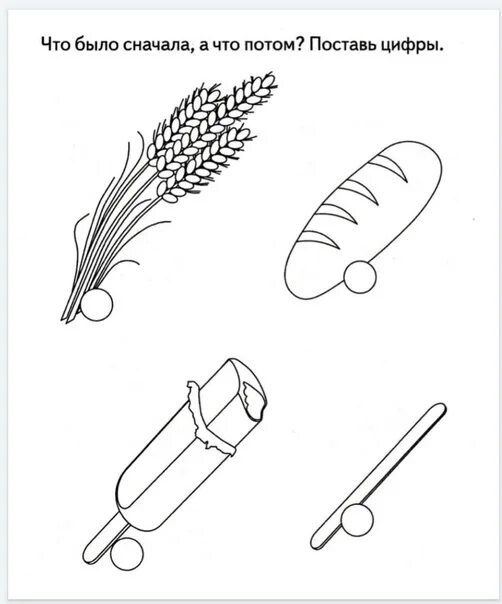 Что было сначала, а что потом? Поставь цифры.