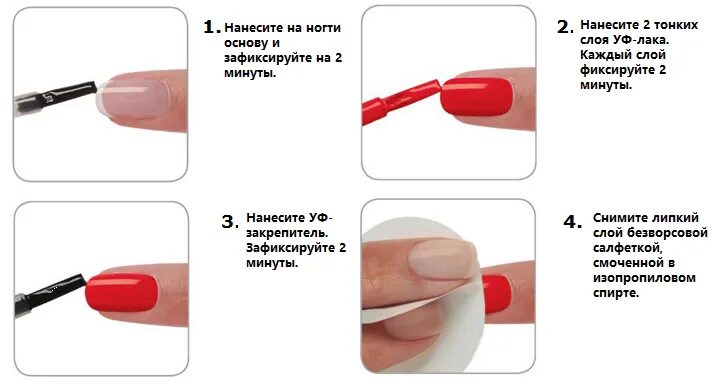 1. Нанесите на ногти основу и зафиксируйте на 2 минуты.

2. Нанесите 2 тонких слоя УФ-лака. Каждый слой фиксируйте 2 минуты.

3. Нанесите УФ-закрепитель. Зафиксируйте 2 минуты.

4. Снимите липкий слой безворсовой салфеткой, смоченной в изопропиловом спирте.