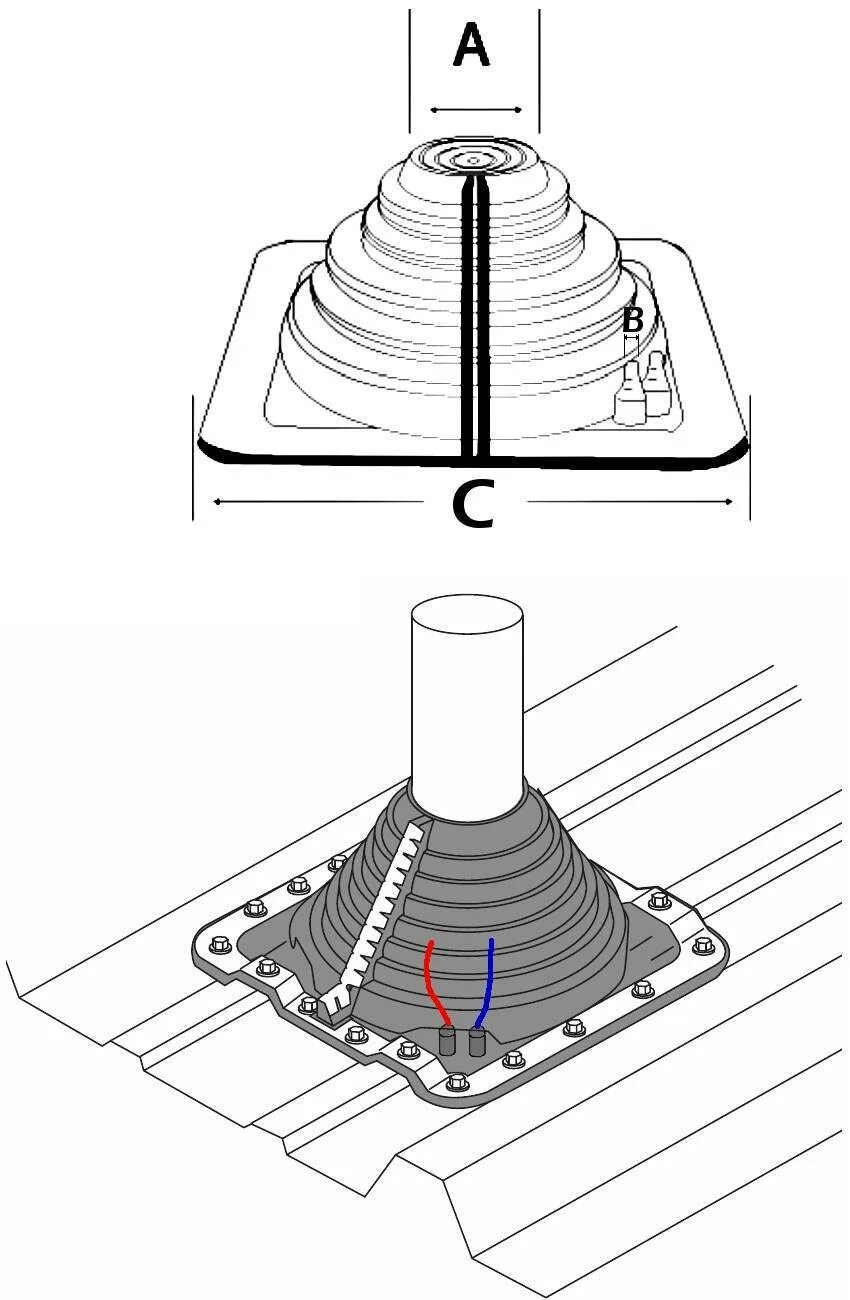 A

B

C