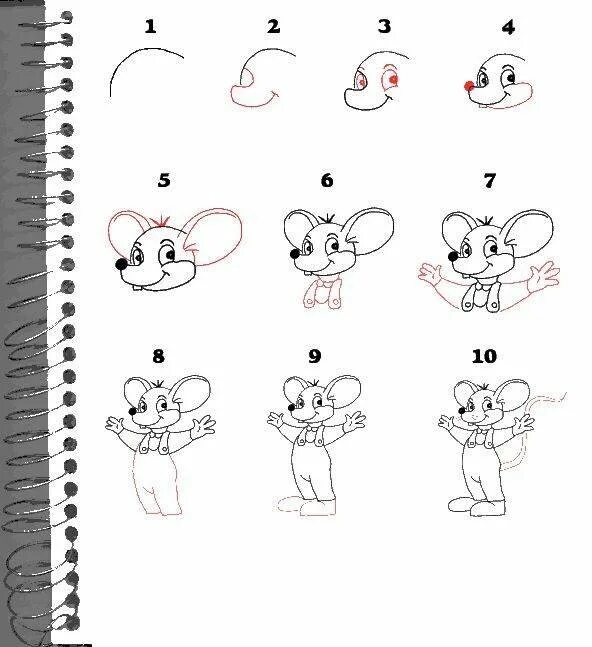 1 2 3 4

5 6 7

8 9 10