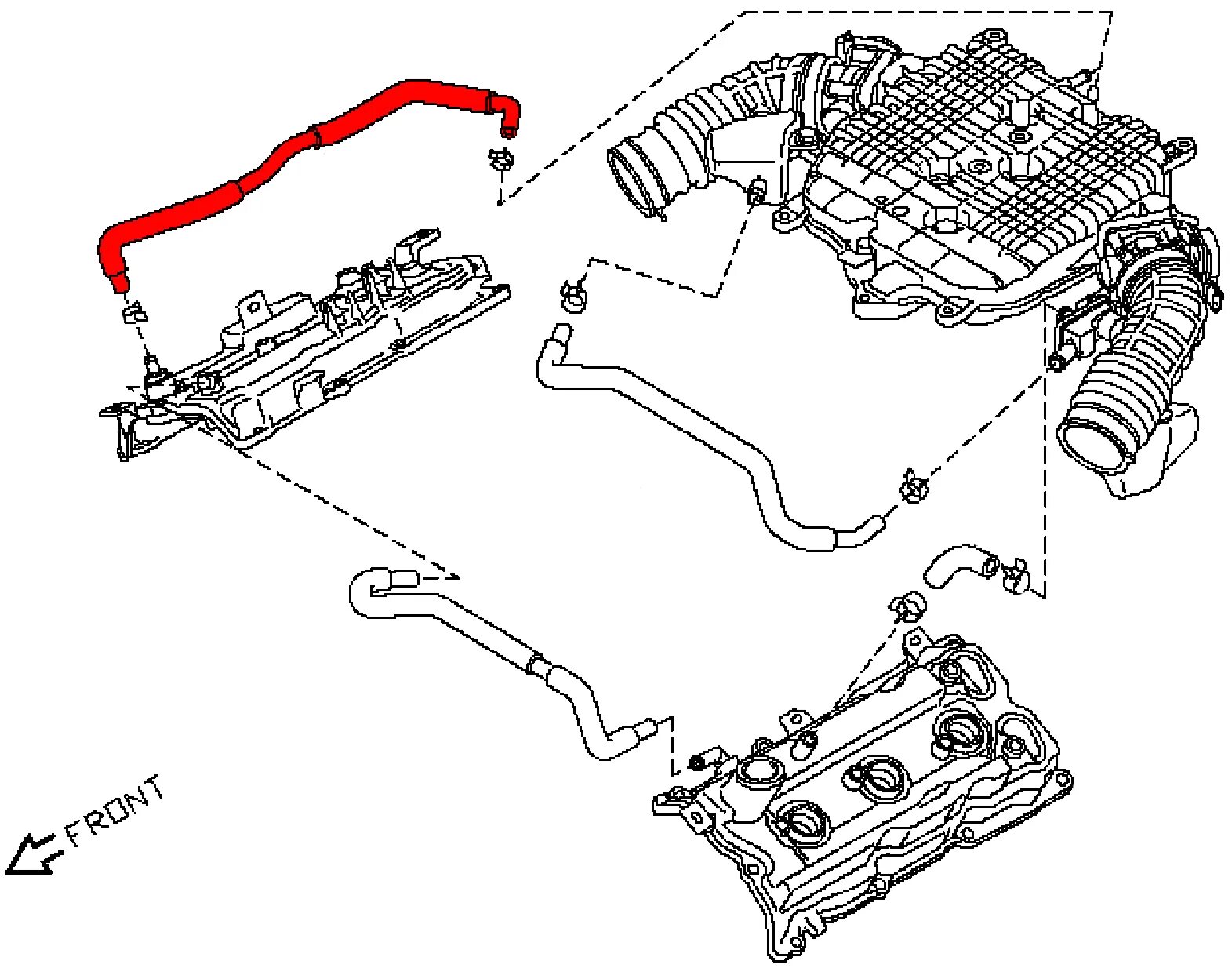 FRONT