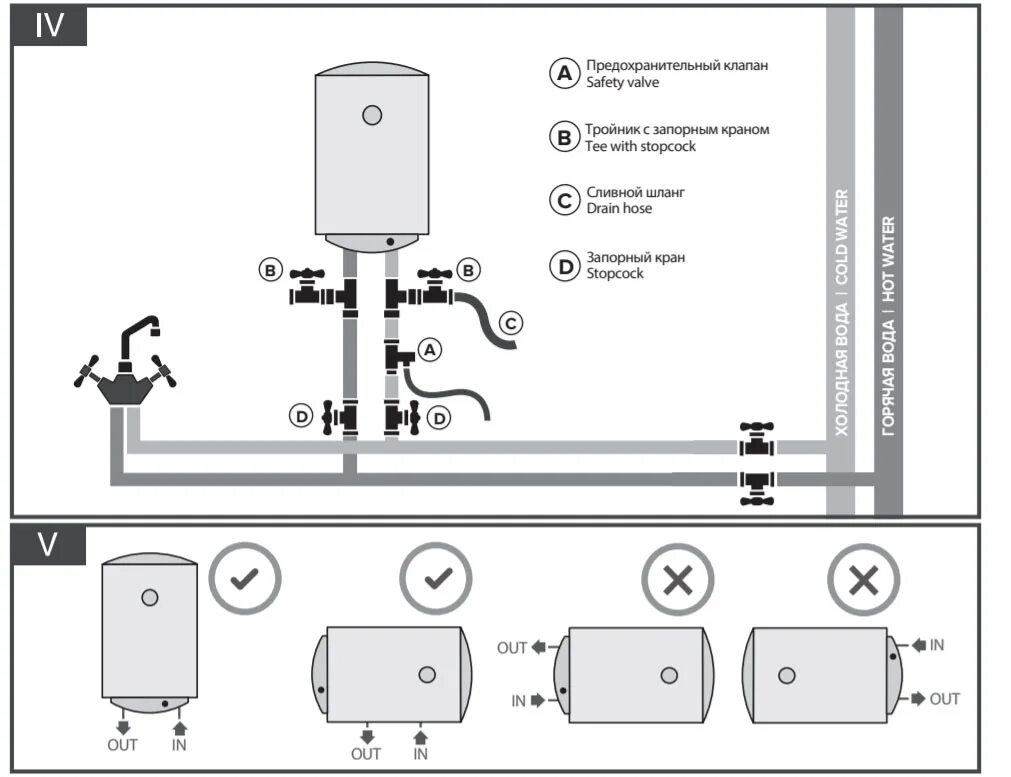 IV

A Предохранительный клапан
Safety valve

B Тройник с запорным краном
Tee with stopcock

C Сливной шланг
Drain hose

D Запорный кран
Stopcock

B B C A D D

ХОЛОДНАЯ ВОДА | COLD WATER

ГОРЯЧАЯ ВОДА | HOT WATER

V

OUT IN

OUT IN

OUT
IN

IN
OUT