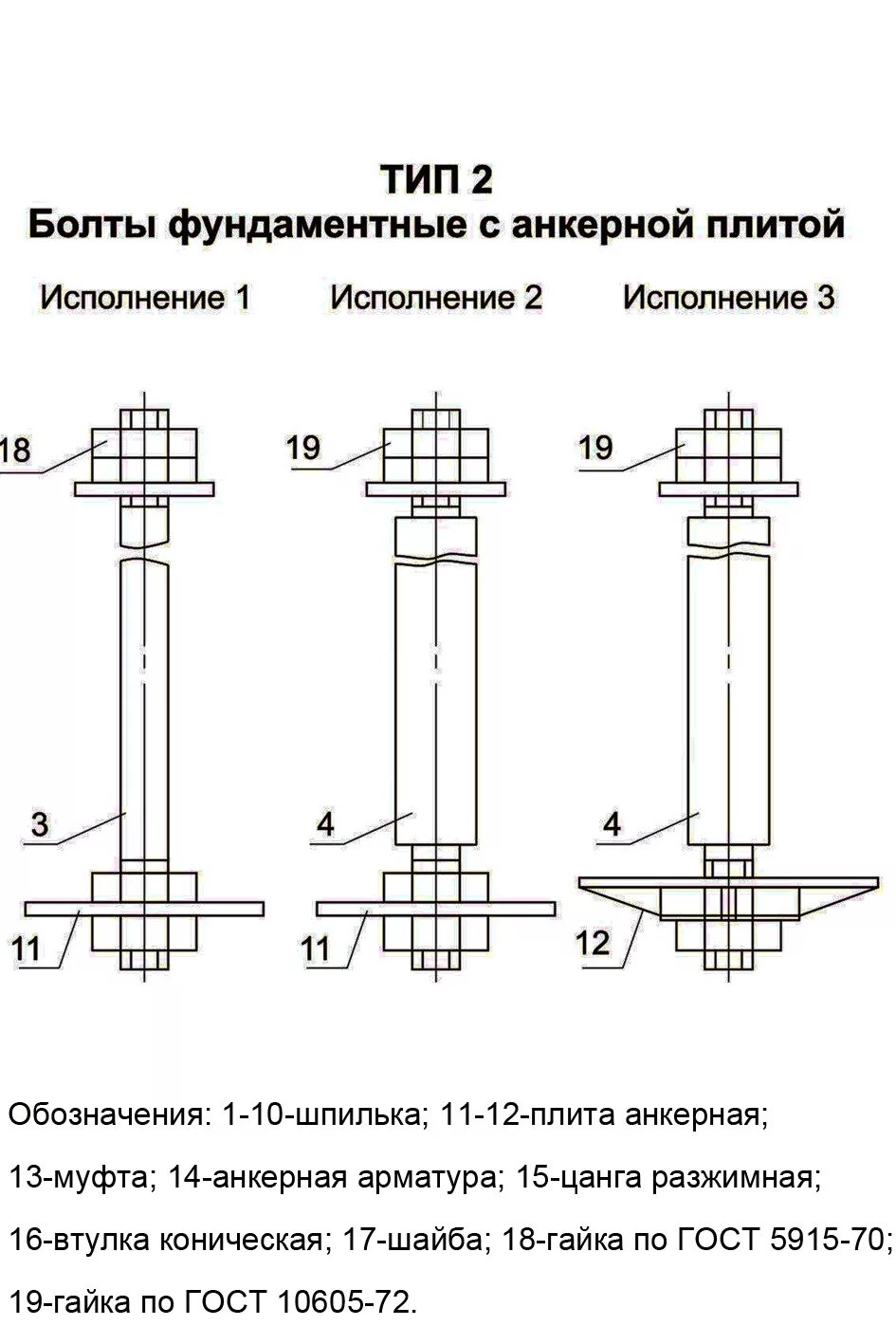 ТИП 2
Болты фундаментные с анкерной плитой

Исполнение 1

Исполнение 2

Исполнение 3

18

3

11

19

4

11

19

4

12

Обозначения: 1-10-шпилька; 11-12-плита анкерная; 13-муфта; 14-анкерная арматура; 15-цанга разжимная; 16-втулка коническая; 17-шайба; 18-гайка по ГОСТ 5915-70; 19-гайка по ГОСТ 10605-72.