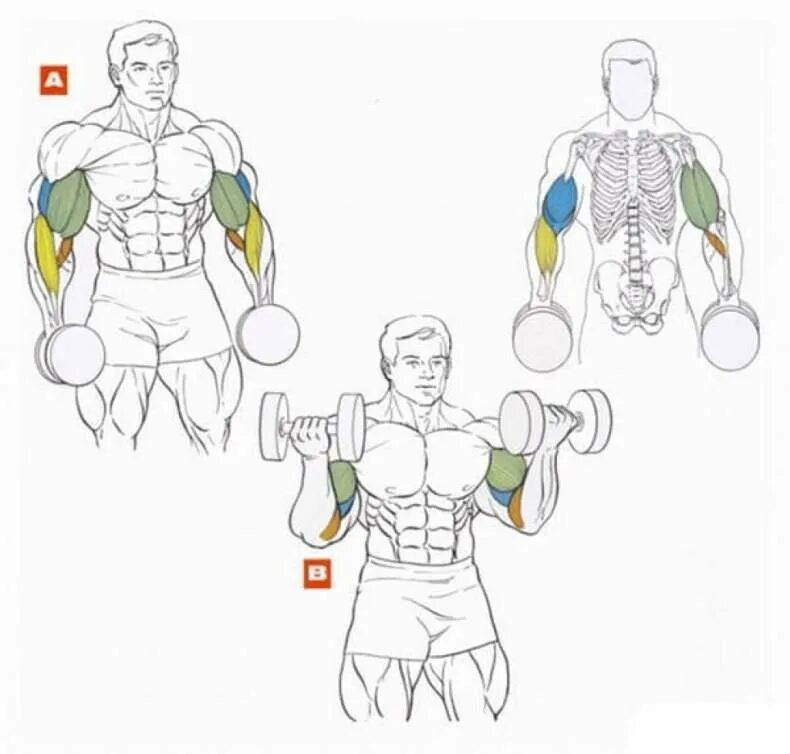 A

B