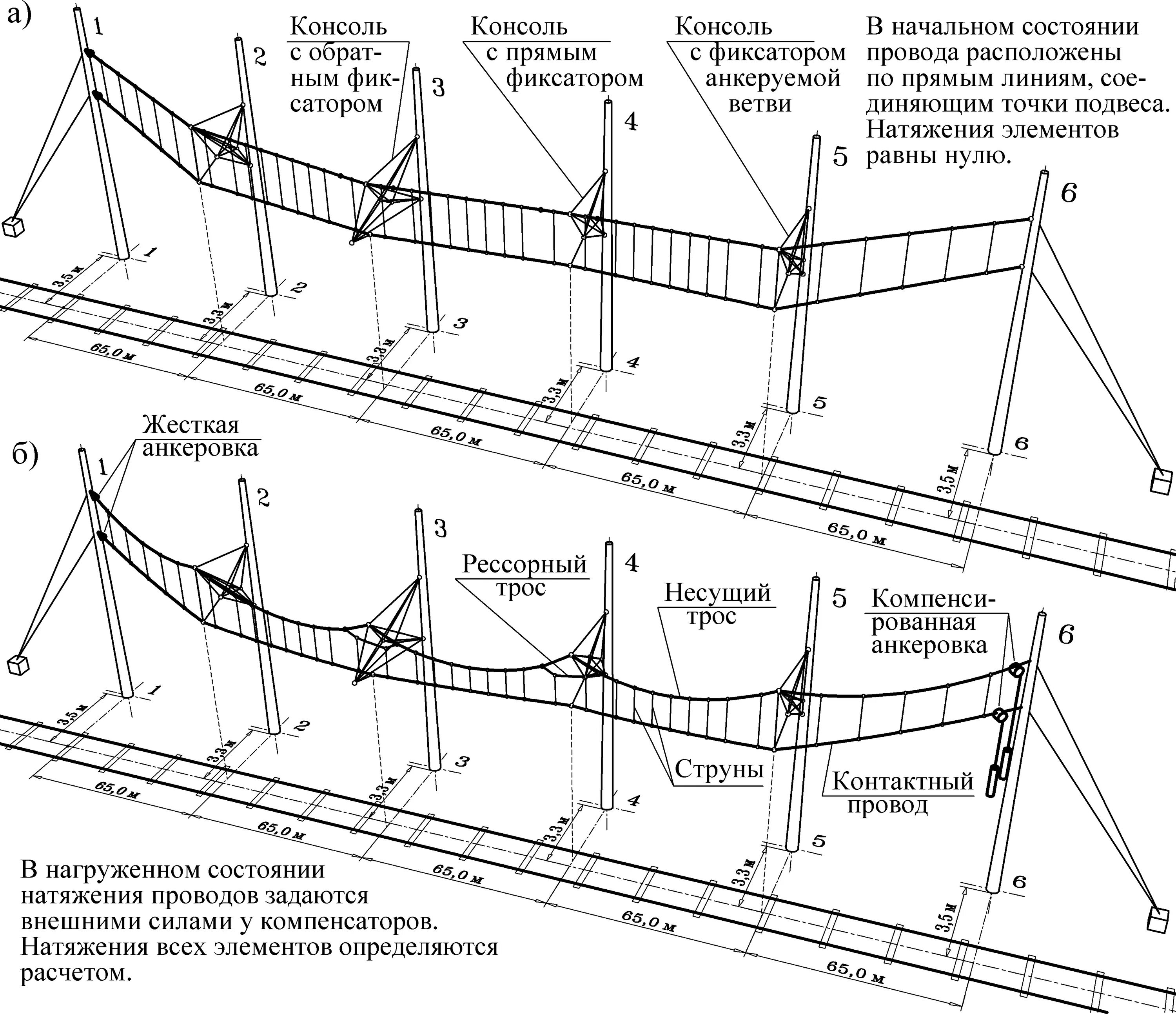 а)

1

2

3

4

5

6

Консоль с обратным фиксатором

Консоль с прямым фиксатором

Консоль с фиксатором анкеруемой ветви

В начальном состоянии провода расположены по прямым линиям, соединяющим точки подвеса. Натяжения элементов равны нулю.

1

2

3

4

5

6

3,5 м

3,3 м

3,3 м

3,3 м

3,3 м

3,5 м

65,0 м

65,0 м

65,0 м

65,0 м

65,0 м

б)

Жесткая анкеровка

1

2

3

4

5

6

Рессорный трос

Несущий трос

Компенсированная анкеровка

Струны

Контактный провод

1

2

3

4

5

6

3,5 м

3,3 м

3,3 м

3,3 м

3,3 м

3,5 м

65,0 м

65,0 м

65,0 м

65,0 м

65,0 м

В нагруженном состоянии натяжения проводов задаются внешними силами у компенсаторов. Натяжения всех элементов определяются расчетом.