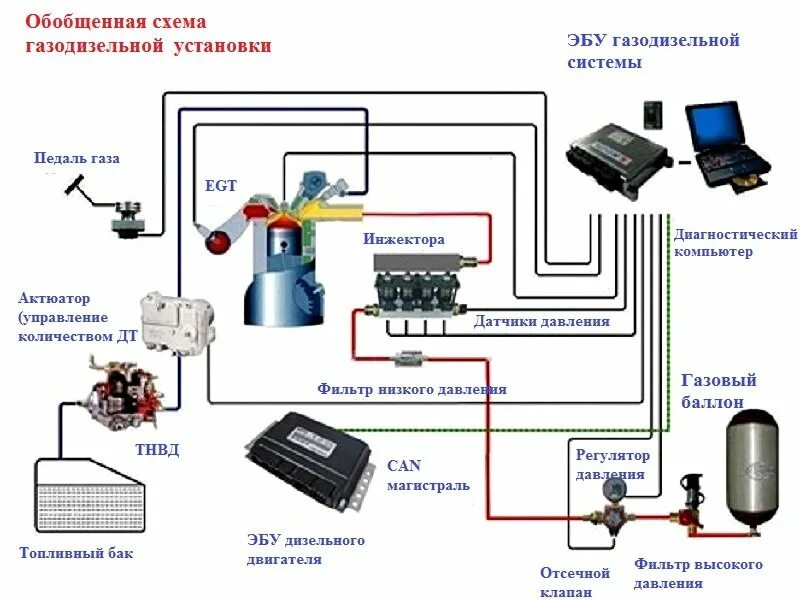 Обобщенная схема газодизельной установки

ЭБУ газодизельной системы

Педаль газа

EGT

Инжектора

Диагностический компьютер

Актюатор (управление количеством ДТ

Датчики давления

Фильтр низкого давления

Газовый баллон

ТНВД

CAN магистраль

Регулятор давления

Топливный бак

ЭБУ дизельного двигателя

Отсечной клапан

Фильтр высокого давления