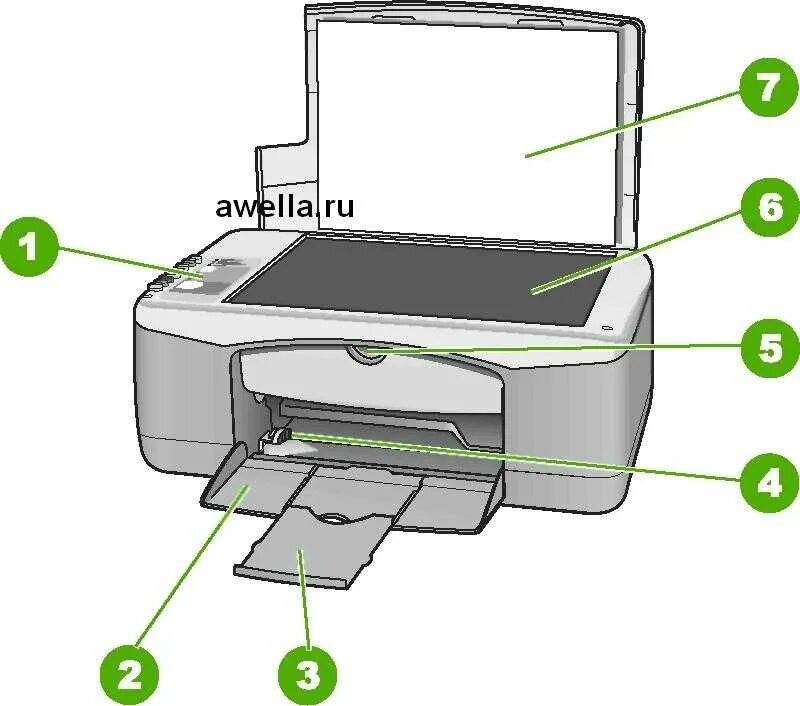 7
awella.ru
6
1
5
4
2
3