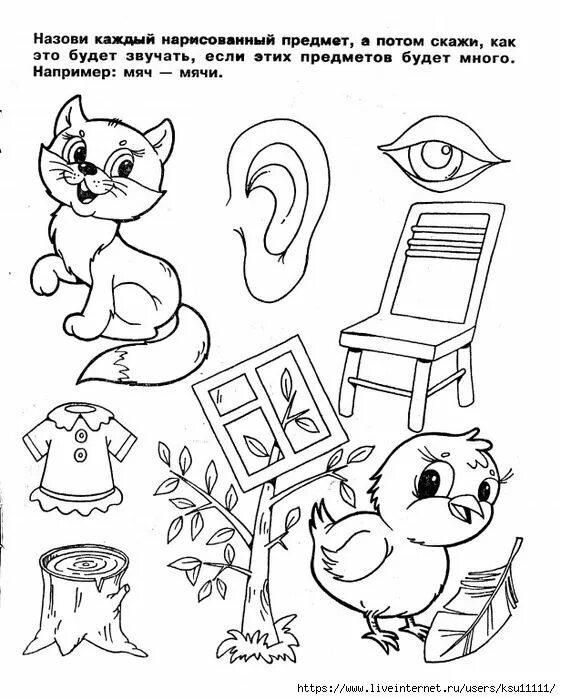 Назови каждый нарисованный предмет, а потом скажи, как это будет звучать, если этих предметов будет много. Например: мяч — мячи.

https://www.liveinternet.ru/users/ksu11111/