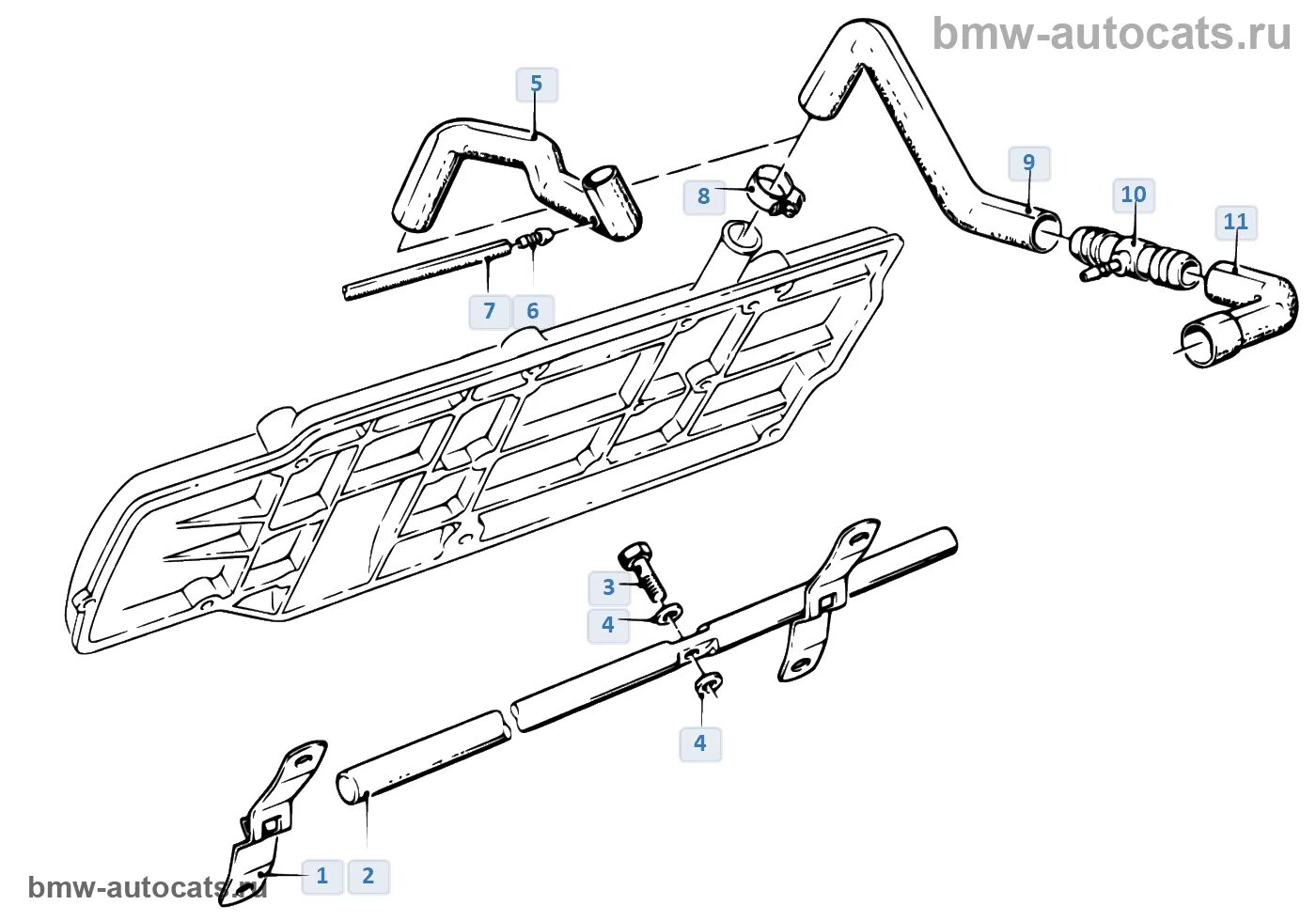 bmw-autocats.ru

5

8

9

10

11

7 6

3

4

4

1 2

bmw-autocats.ru