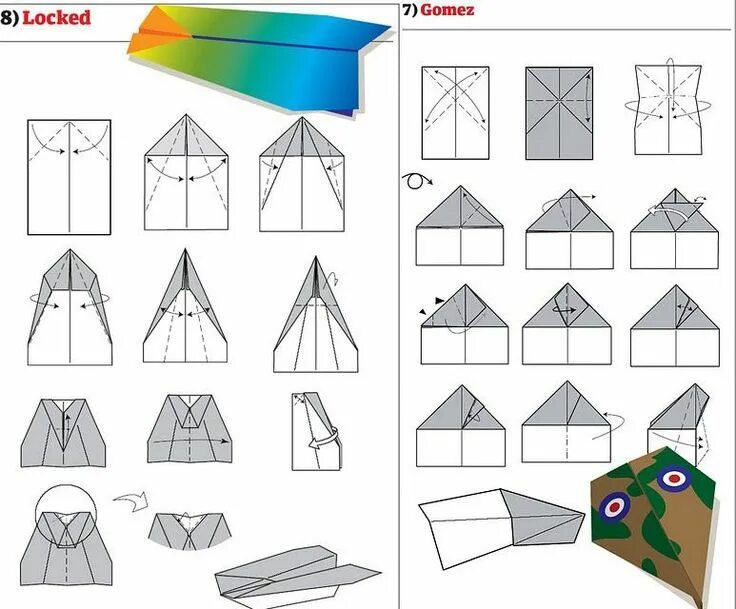 8) Locked

7) Gomez