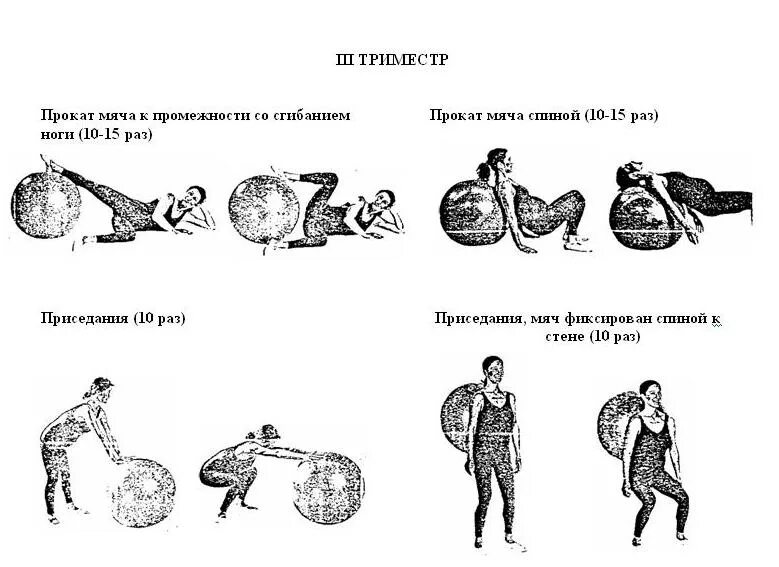 III ТРИМЕСТР

Прокат мяча к промежности со сгибанием ноги (10-15 раз)

Прокат мяча спиной (10-15 раз)

Приседания (10 раз)

Приседания, мяч фиксирован спиной к стене (10 раз)