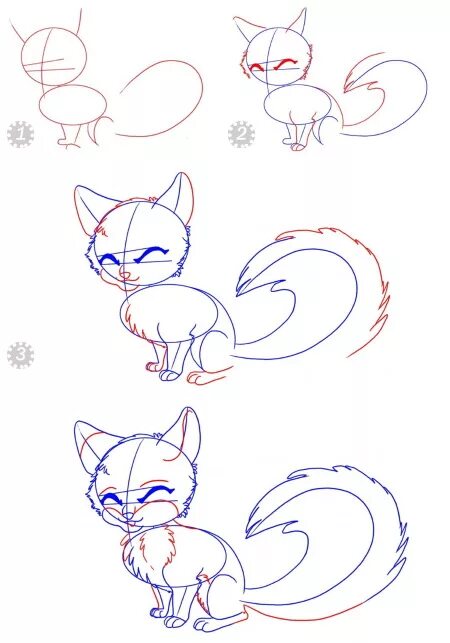 1
2
3