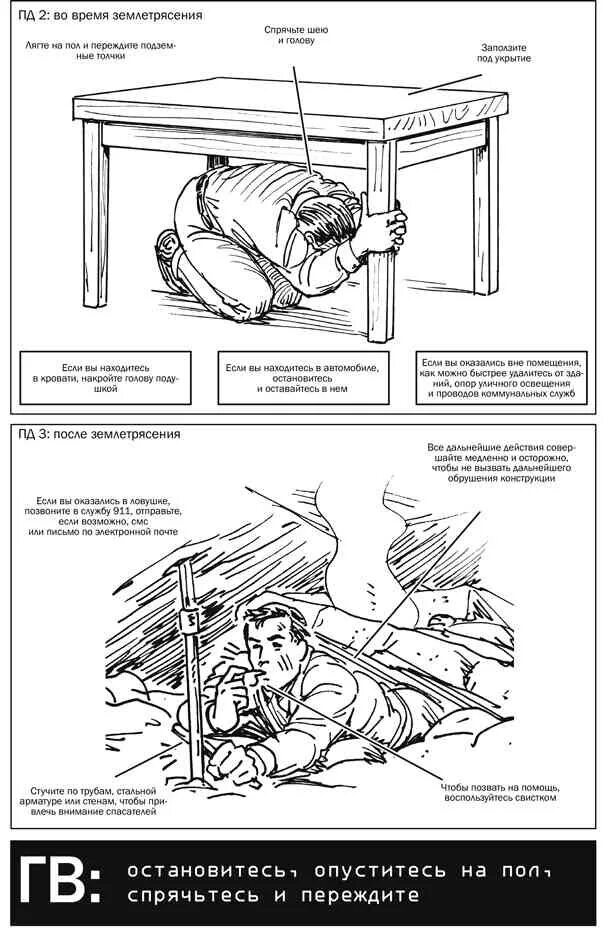 ПД 2: во время землетрясения

Лягте на пол и переждите подземные толчки

Спрячьте шею и голову

Заползите под укрытие

Если вы находитесь в кровати, накройте голову подушкой

Если вы находитесь в автомобиле, остановитесь и оставайтесь в нем

Если вы оказались вне помещения, как можно быстрее удалитесь от зданий, опор уличного освещения и проводов коммунальных служб

ПД 3: после землетрясения

Все дальнейшие действия совершайте медленно и осторожно, чтобы не вызвать дальнейшего обрушения конструкции

Если вы оказались в ловушке, позвоните в службу 911, отправьте, если возможно, смс или письмо по электронной почте

Стучите по трубам, стальной арматуре или стенам, чтобы привлечь внимание спасателей

Чтобы позвать на помощь, воспользуйтесь свистком

ГВ: остановитесь, опуститесь на пол, спрячьтесь и переждите