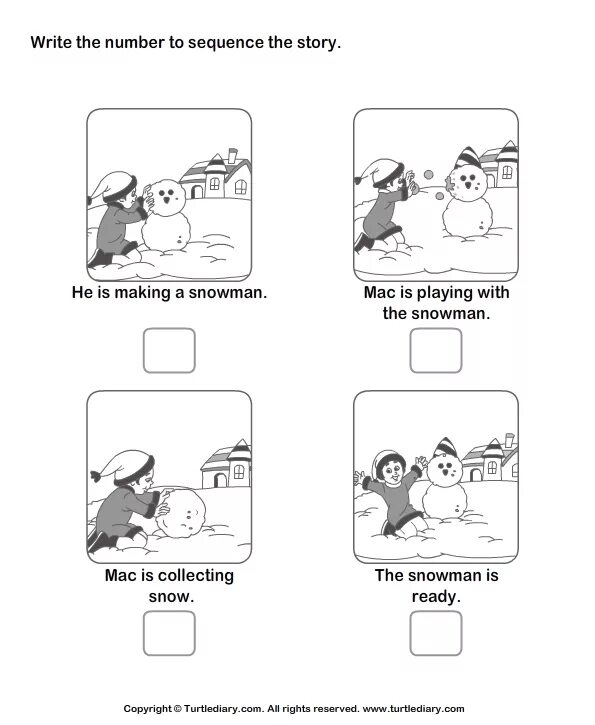 Write the number to sequence the story.

He is making a snowman.

Mac is playing with the snowman.

Mac is collecting snow.

The snowman is ready.

Copyright © Turtlediary.com. All rights reserved. www.turtlediary.com