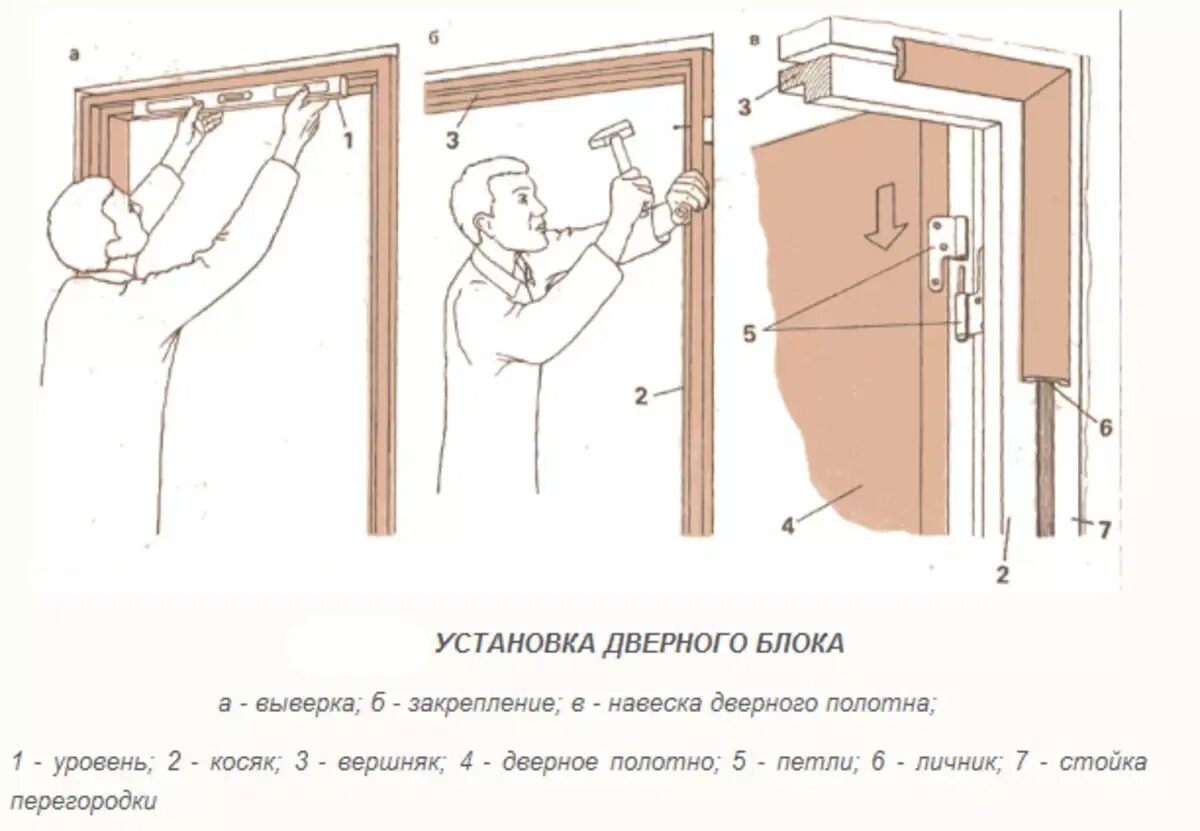 а

1

б

3

2

в

3

5

6

4

2

7

УСТАНОВКА ДВЕРНОГО БЛОКА

а - выверка; б - закрепление; в - навеска дверного полотна;

1 - уровень; 2 - косяк; 3 - вершняк; 4 - дверное полотно; 5 - петли; 6 - личник; 7 - стойка перегородки