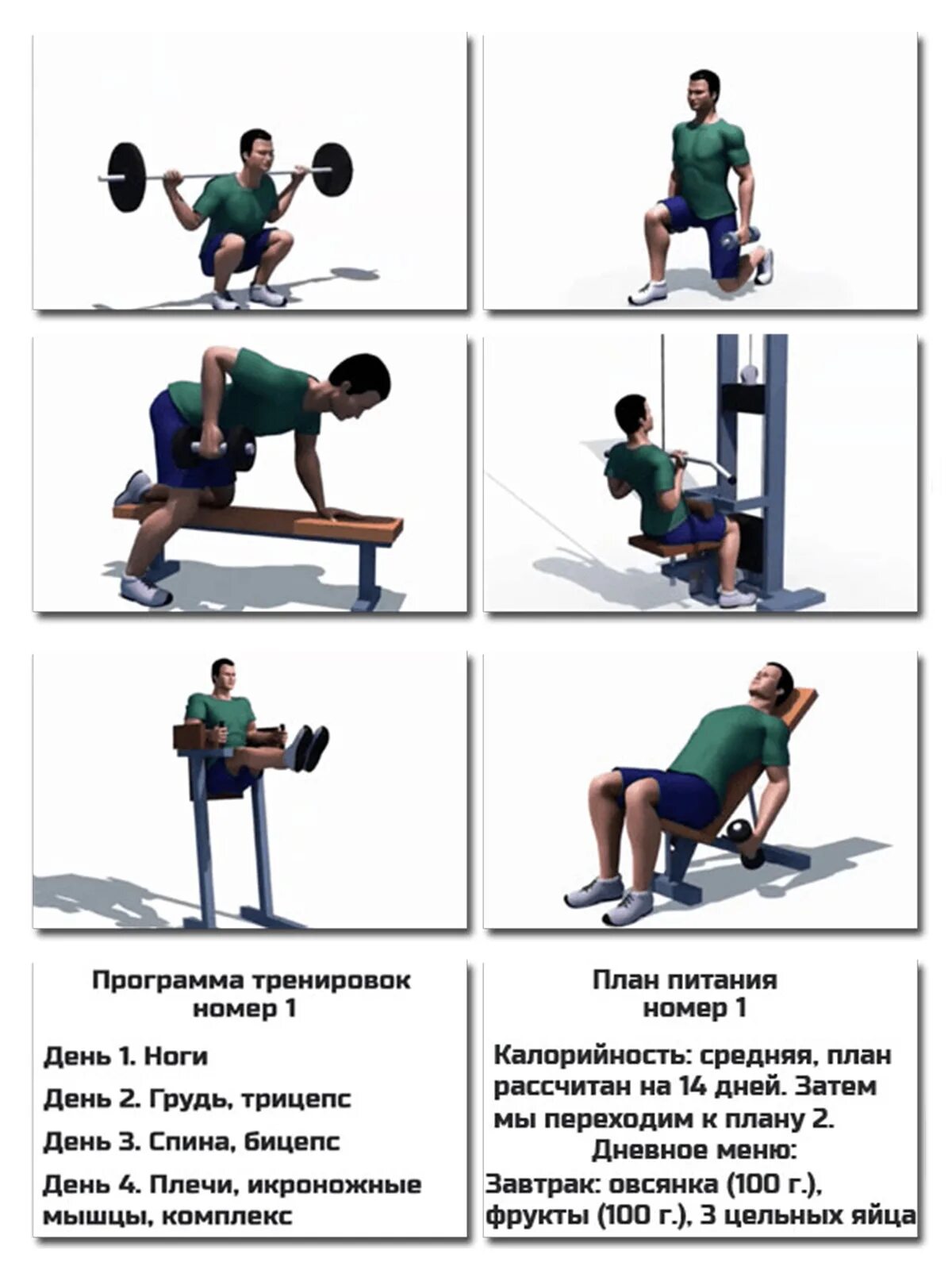 Программа тренировок номер 1

День 1. Ноги

День 2. Грудь, трицепс

День 3. Спина, бицепс

День 4. Плечи, икроножные мышцы, комплекс

План питания номер 1

Калорийность: средняя, план рассчитан на 14 дней. Затем мы переходим к плану 2.

Дневное меню:

Завтрак: овсянка (100 г.), фрукты (100 г.), 3 цельных яйца