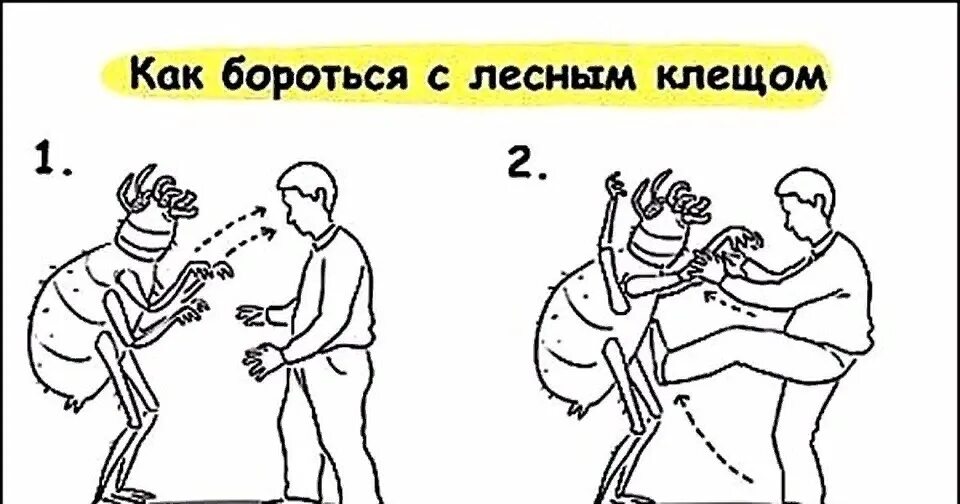 Как бороться с лесным клещом

1.

2.