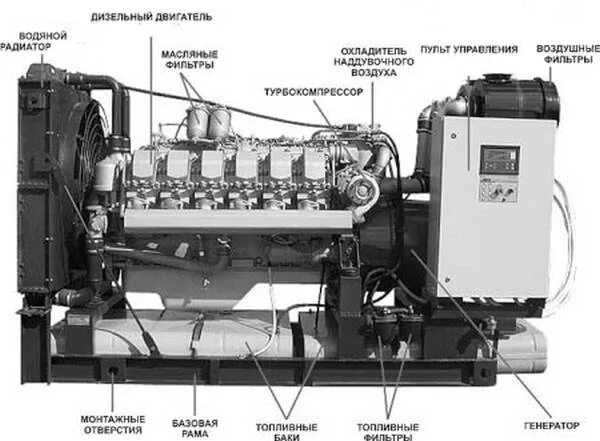 ДИЗЕЛЬНЫЙ ДВИГАТЕЛЬ

ВОДЯНОЙ РАДИАТОР

МАСЛЯНЫЕ ФИЛЬТРЫ

ОХЛАДИТЕЛЬ НАДДУВОЧНОГО ВОЗДУХА

ПУЛЬТ УПРАВЛЕНИЯ

ВОЗДУШНЫЕ ФИЛЬТРЫ

ТУРБОКОМПРЕССОР

МОНТАЖНЫЕ ОТВЕРСТИЯ

БАЗОВАЯ РАМА

ТОПЛИВНЫЕ БАКИ

ТОПЛИВНЫЕ ФИЛЬТРЫ

ГЕНЕРАТОР